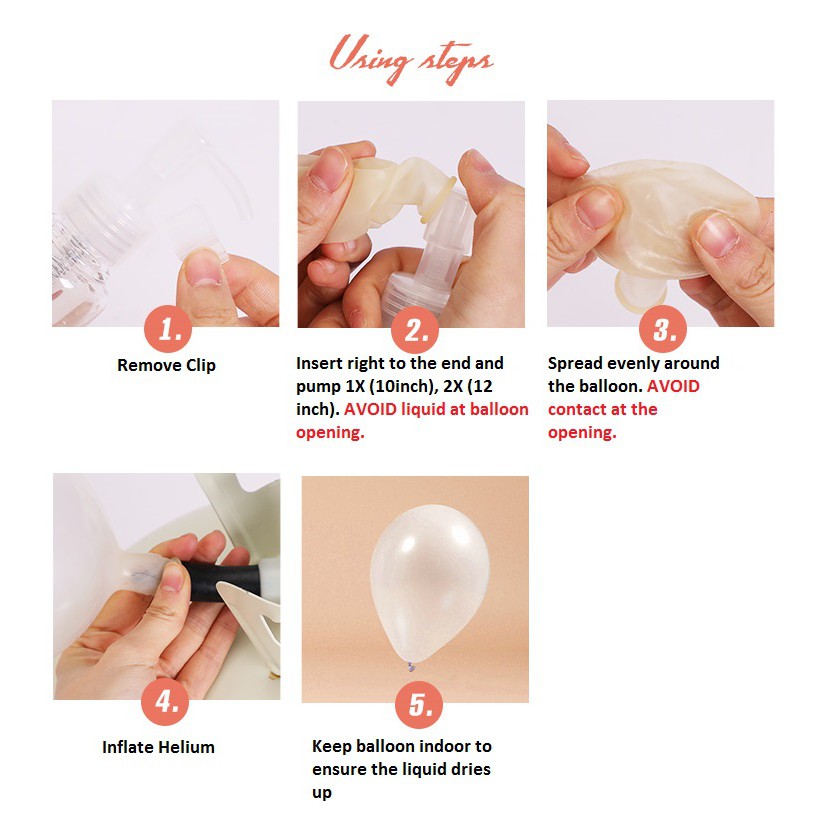 Using steps

1.

Remove Clip

2.

Insert right to the end and pump 1X (10inch), 2X (12 inch). AVOID liquid at balloon opening.

3.

Spread evenly around the balloon. AVOID contact at the opening.

4.

Inflate Helium

5.

Keep balloon indoor to ensure the liquid dries up