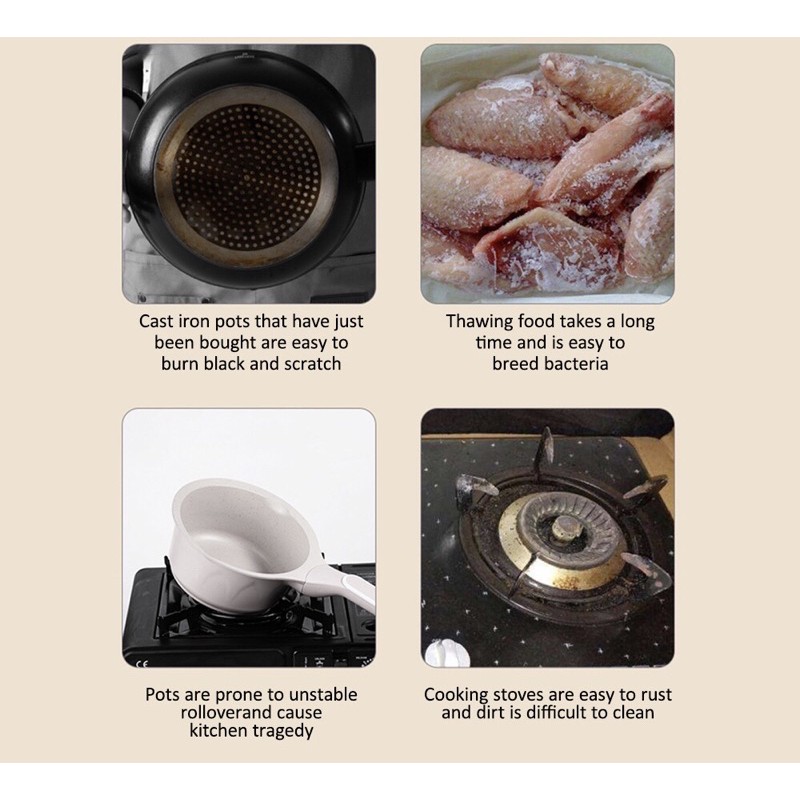 Cast iron pots that have just been bought are easy to burn black and scratch

Thawing food takes a long time and is easy to breed bacteria

CE

Pots are prone to unstable rolloverand cause kitchen tragedy

Cooking stoves are easy to rust and dirt is difficult to clean