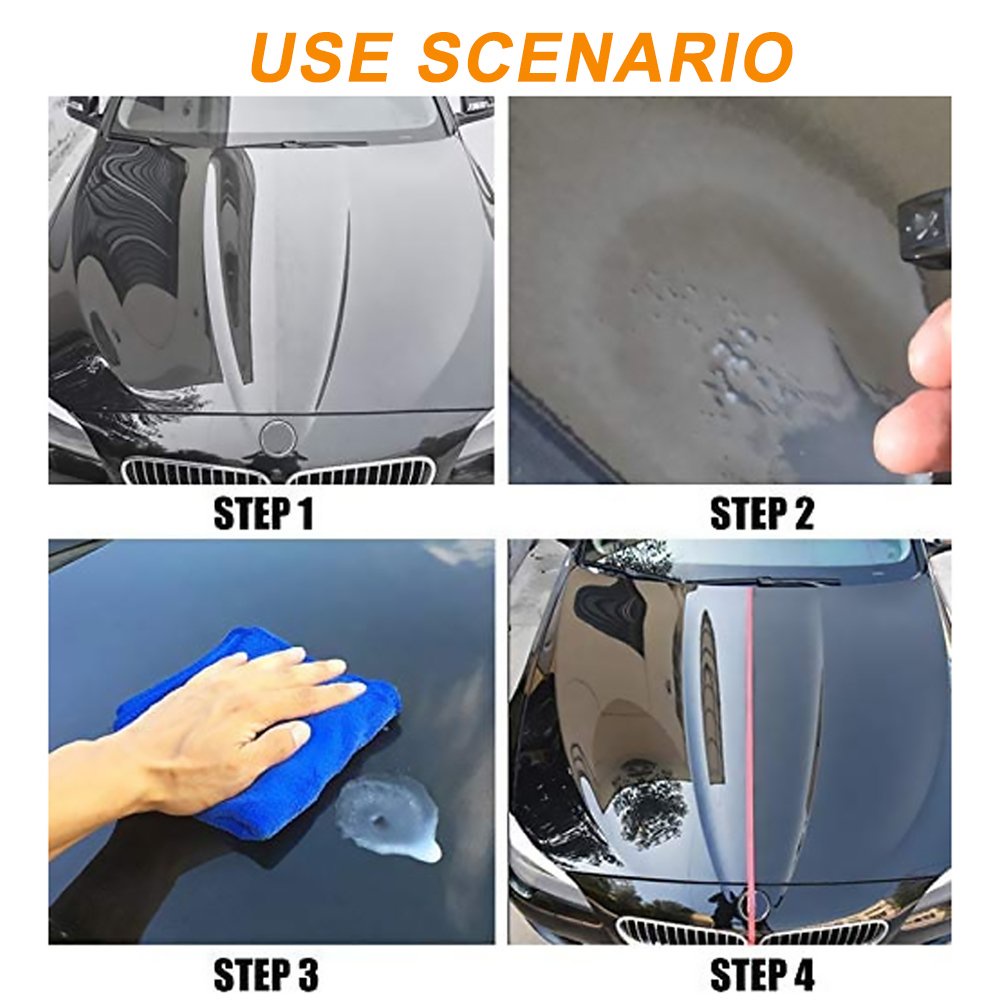 USE SCENARIO

STEP 1

STEP 2

STEP 3

STEP 4