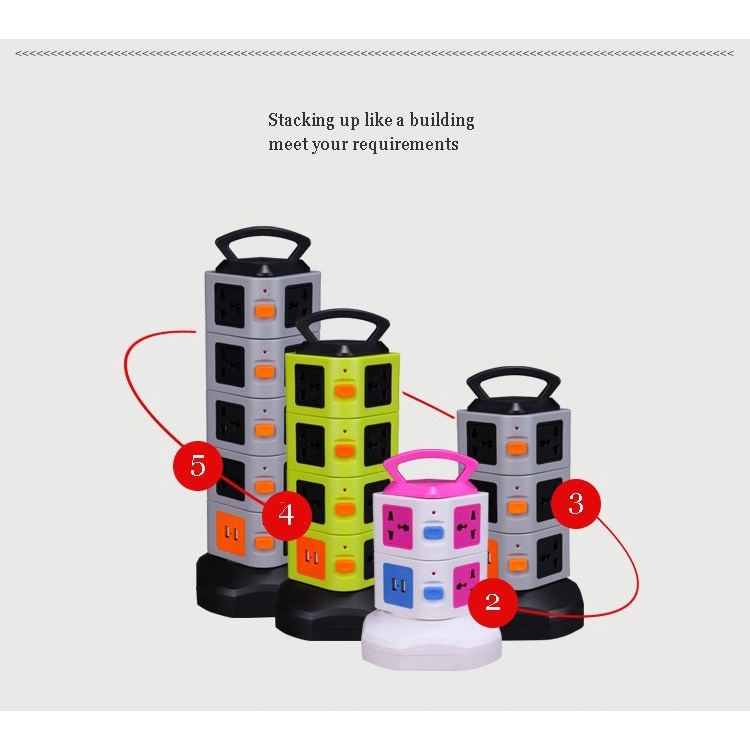 Stacking up like a building
meet your requirements

5
4
3
2