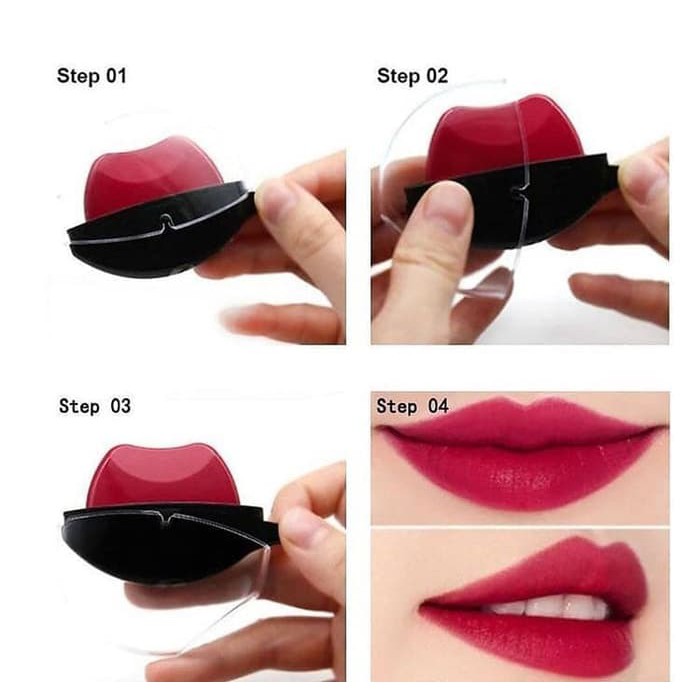 Step 01

Step 02

Step 03

Step 04