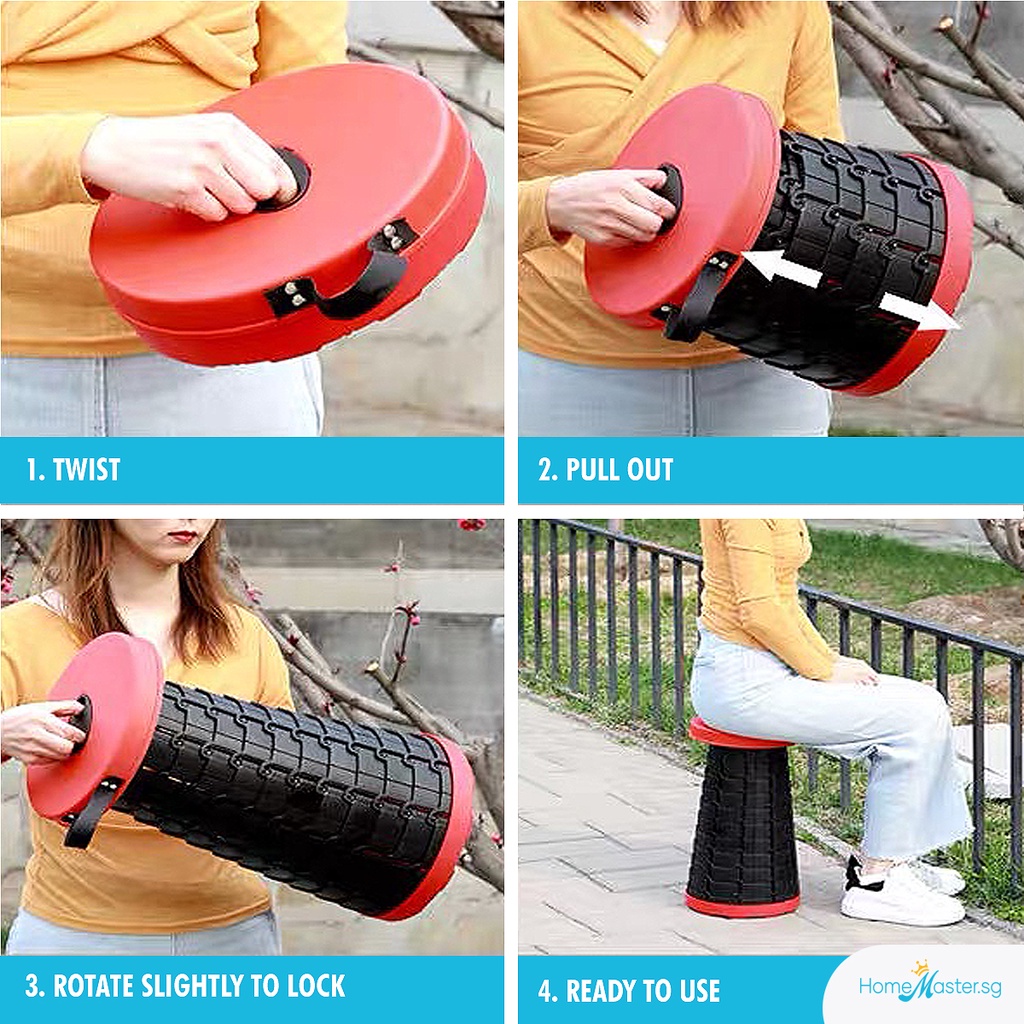 1. TWIST

2. PULL OUT

3. ROTATE SLIGHTLY TO LOCK

4. READY TO USE

HomeMaster.sg