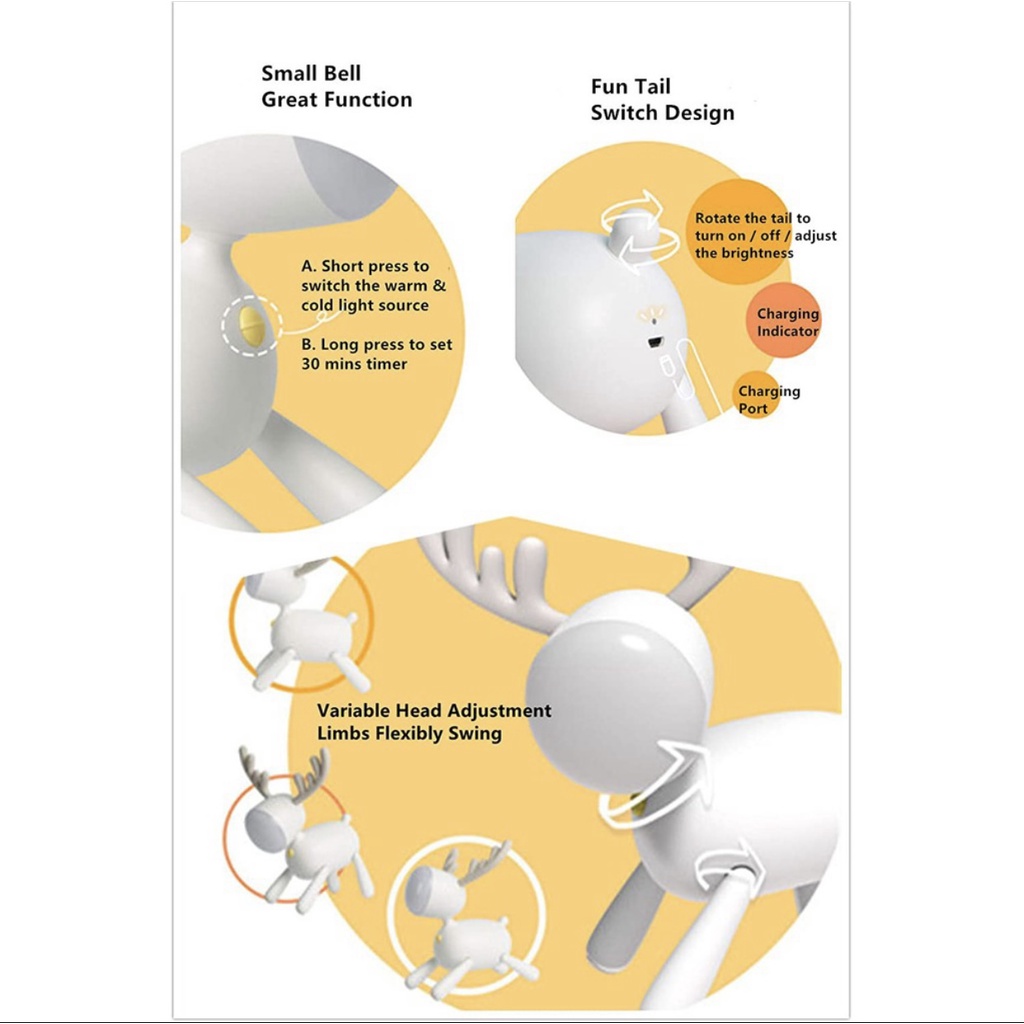 Small Bell
Great Function

A. Short press to switch the warm & cold light source

B. Long press to set 30 mins timer

Fun Tail
Switch Design

Rotate the tail to turn on / off / adjust the brightness

Charging Indicator

Charging Port

Variable Head Adjustment
Limbs Flexibly Swing