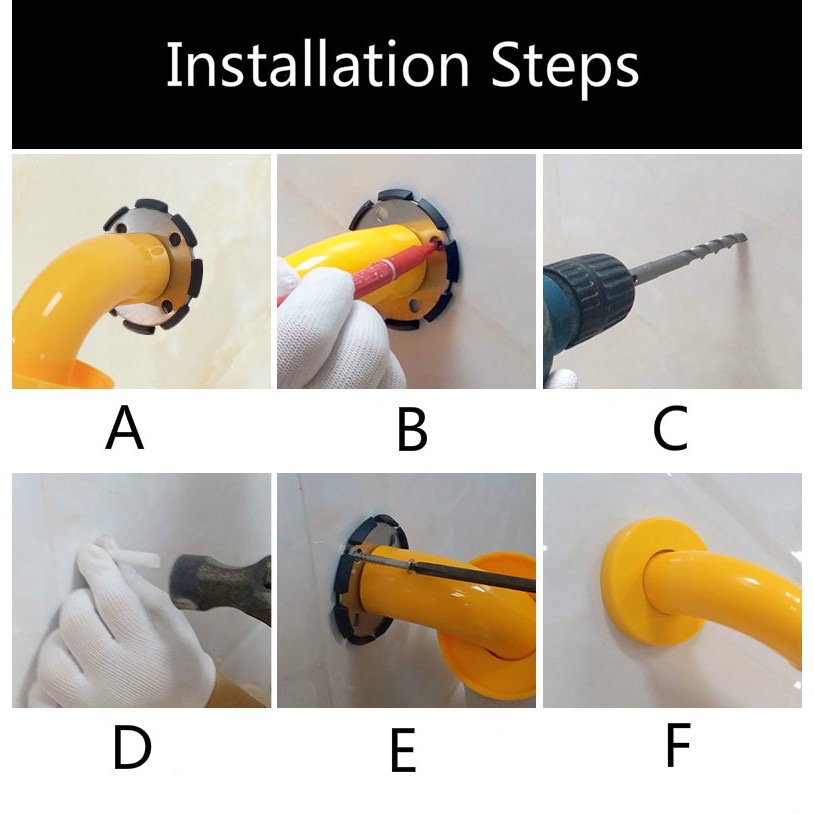 Installation Steps

A

B

C

D

E

F