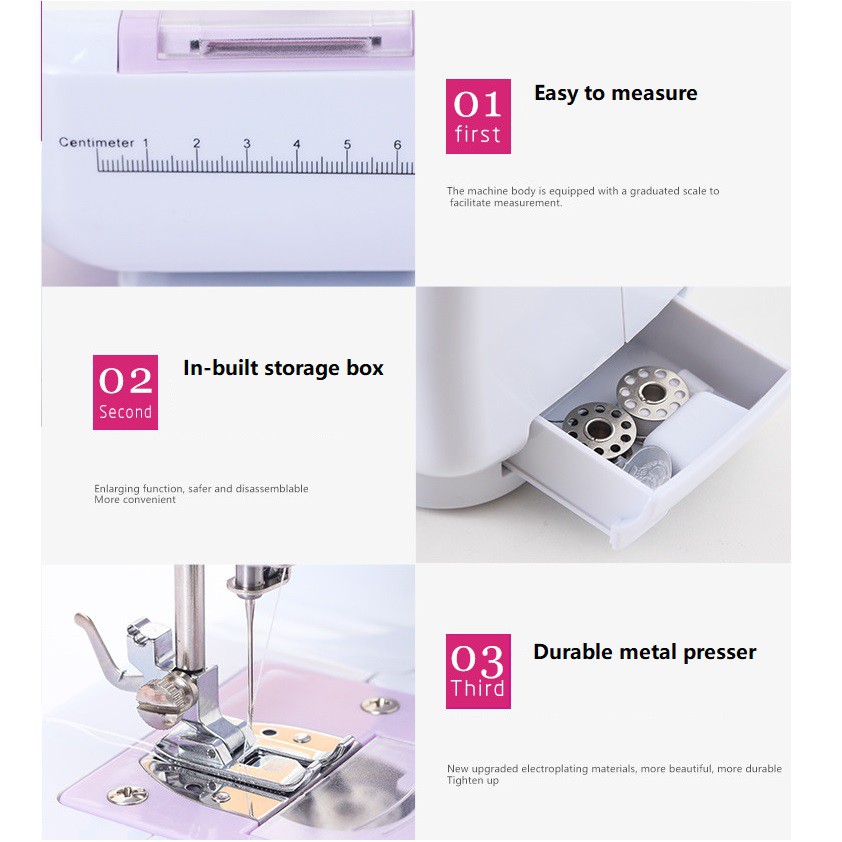 Centimeter 1 2 3 4 5 6

01
first

Easy to measure

The machine body is equipped with a graduated scale to facilitate measurement.

02
Second

In-built storage box

Enlarging function, safer and disassemblable
More convenient

03
Third

Durable metal presser

New upgraded electroplating materials, more beautiful, more durable
Tighten up