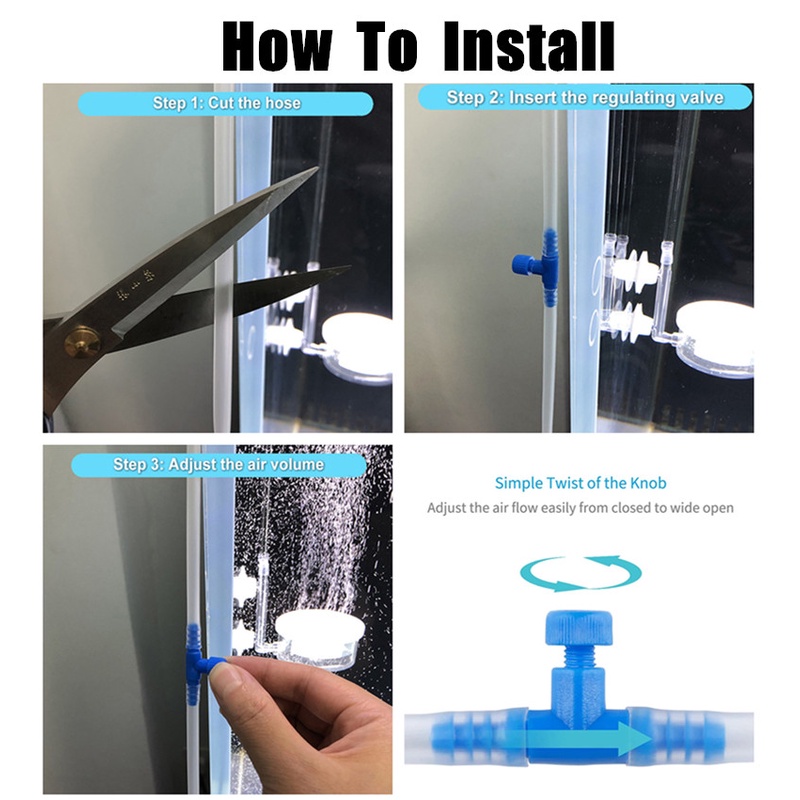 How To Install

Step 1: Cut the hose

Step 2: Insert the regulating valve

Step 3: Adjust the air volume

Simple Twist of the Knob

Adjust the air flow easily from closed to wide open