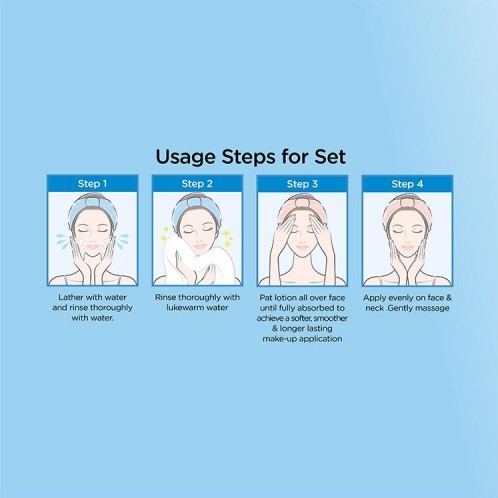 Usage Steps for Set

Step 1

Lather with water and rinse thoroughly with water.

Step 2

Rinse thoroughly with lukewarm water

Step 3

Pat lotion all over face until fully absorbed to achieve a softer, smoother & longer lasting make-up application

Step 4

Apply evenly on face & neck .Gently massage