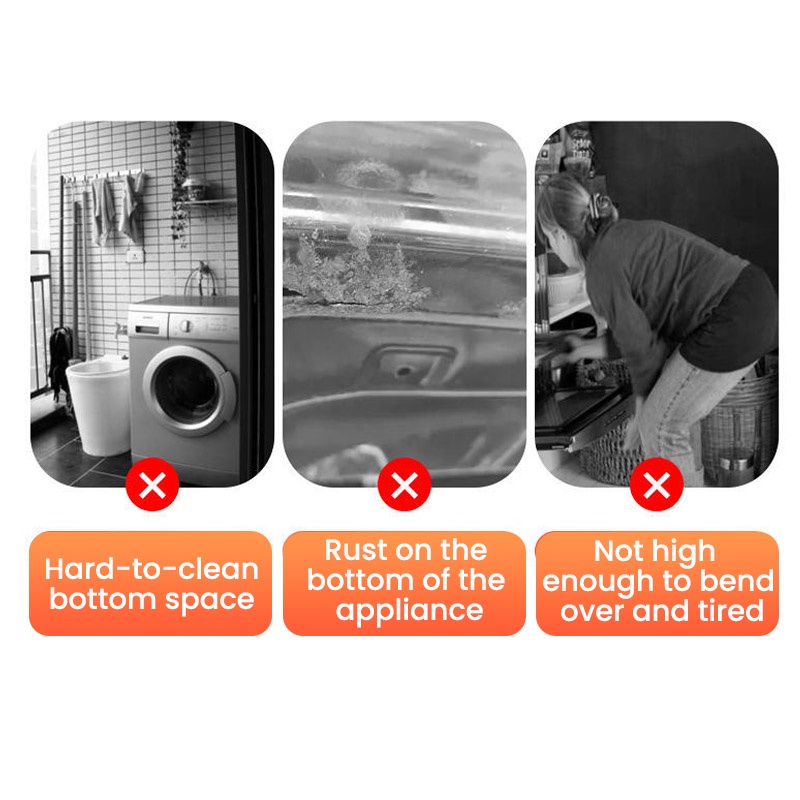 Hard-to-clean bottom space

Rust on the bottom of the appliance

Not high enough to bend over and tired