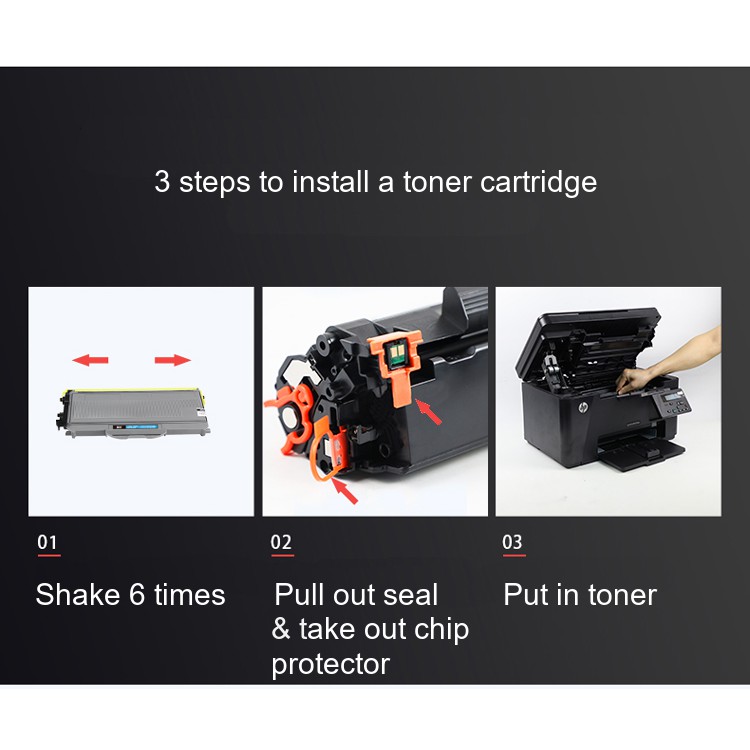 3 steps to install a toner cartridge

01

Shake 6 times

02

Pull out seal & take out chip protector

03

Put in toner