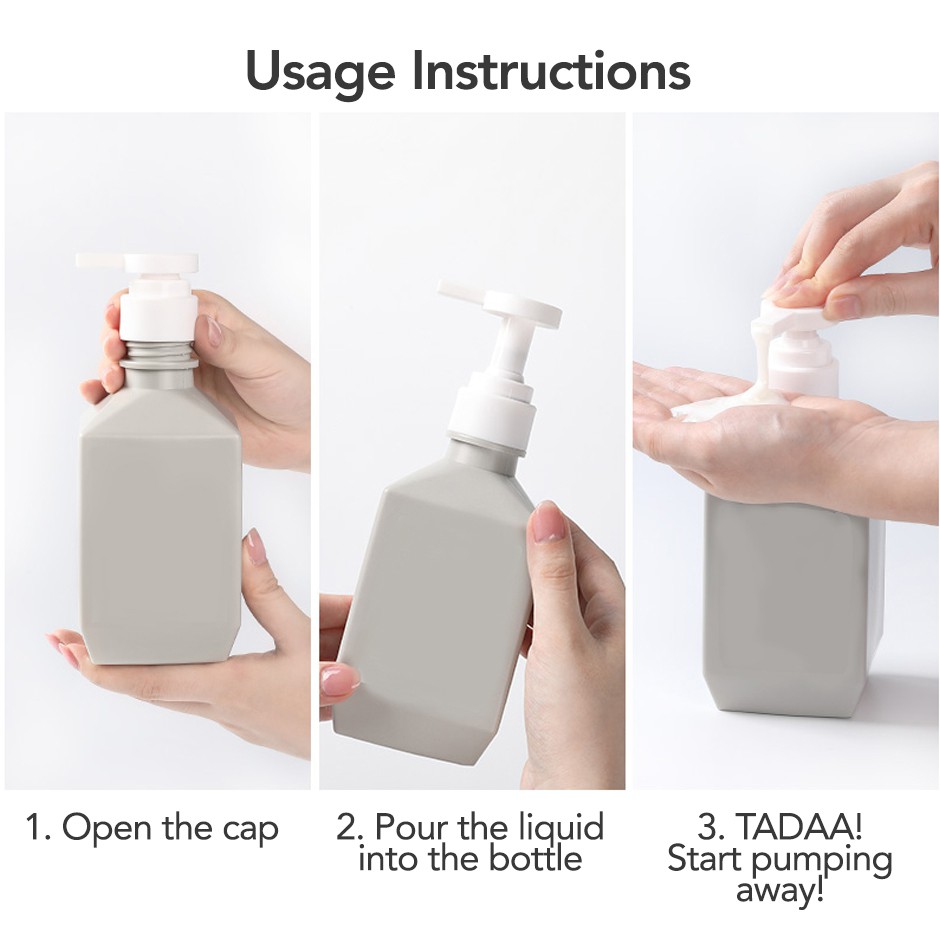 Usage Instructions

1. Open the cap

2. Pour the liquid into the bottle

3. TADAA! Start pumping away!