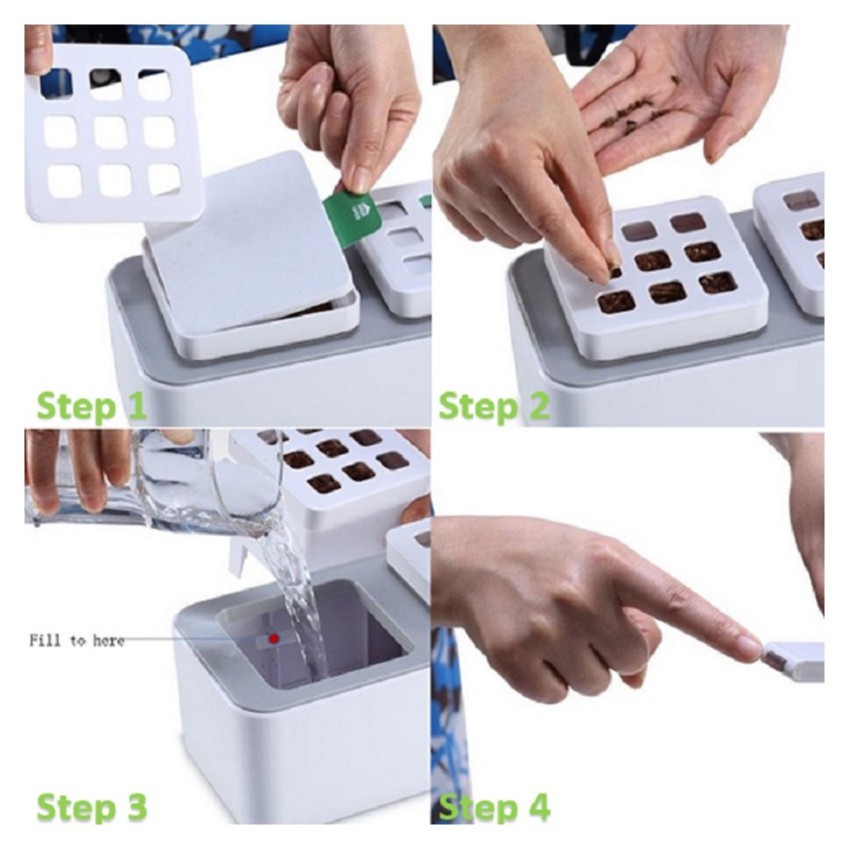 Step 1

Step 2

Fill to here

Step 3

Step 4