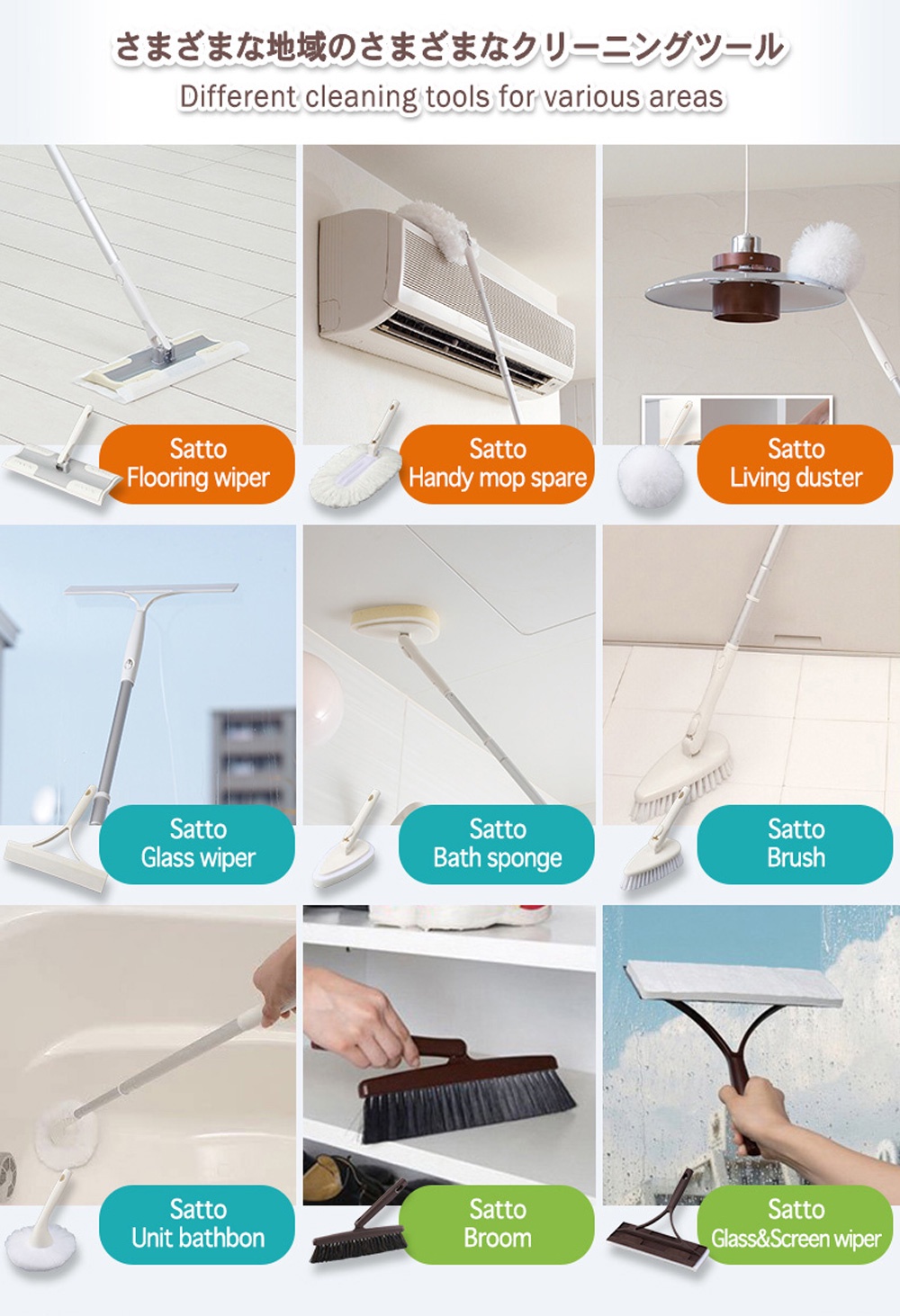 さまざまな地域のさまざまなクリーニングツール
Different cleaning tools for various areas

Satto
Flooring wiper

Satto
Handy mop spare

Satto
Living duster

Satto
Glass wiper

Satto
Bath sponge

Satto
Brush

Satto
Unit bathbon

Satto
Broom

Satto
Glass&Screen wiper