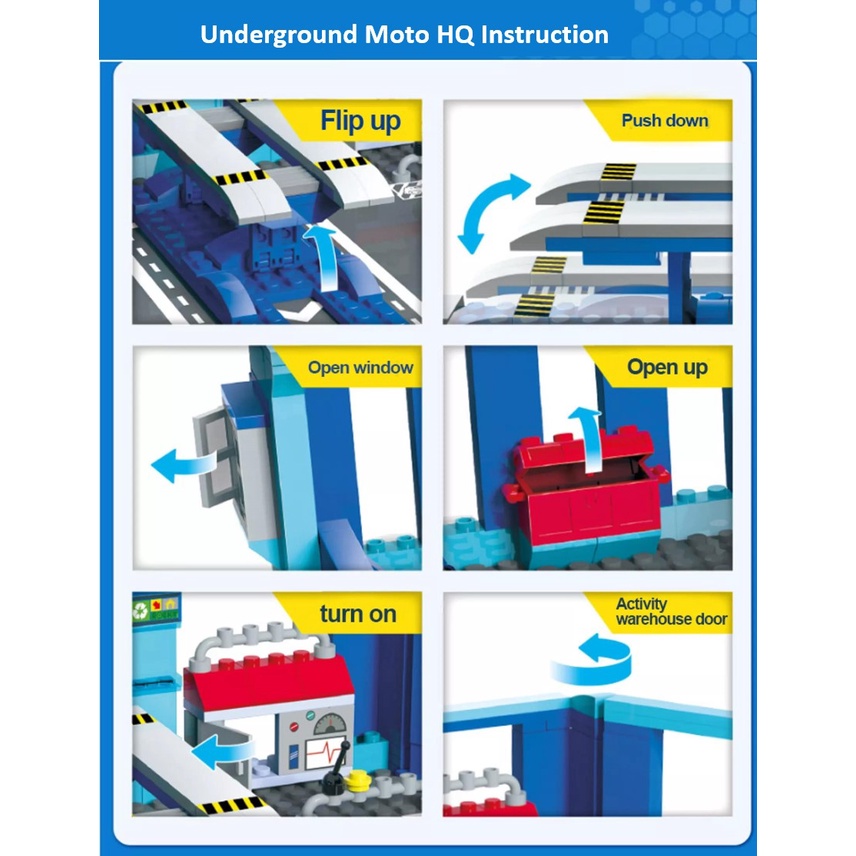 Underground Moto HQ Instruction

Flip up

Push down

Open window

Open up

turn on

Activity warehouse door