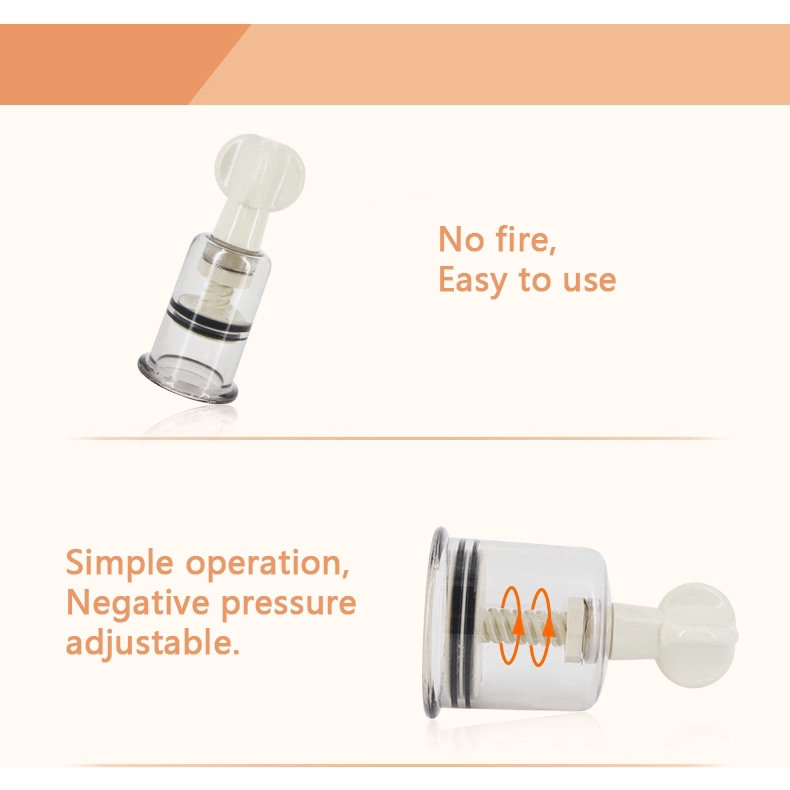 No fire,
Easy to use

Simple operation,
Negative pressure
adjustable.