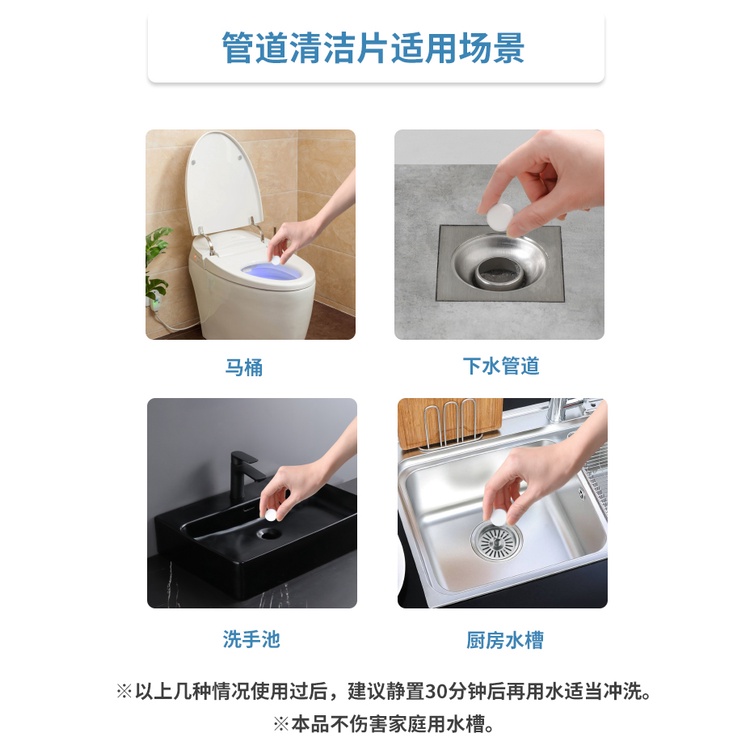 管道清洁片适用场景

马桶

下水管道

洗手池

厨房水槽

※以上几种情况使用过后，建议静置30分钟后再用水适当冲洗。

※本品不伤害家庭用水槽。