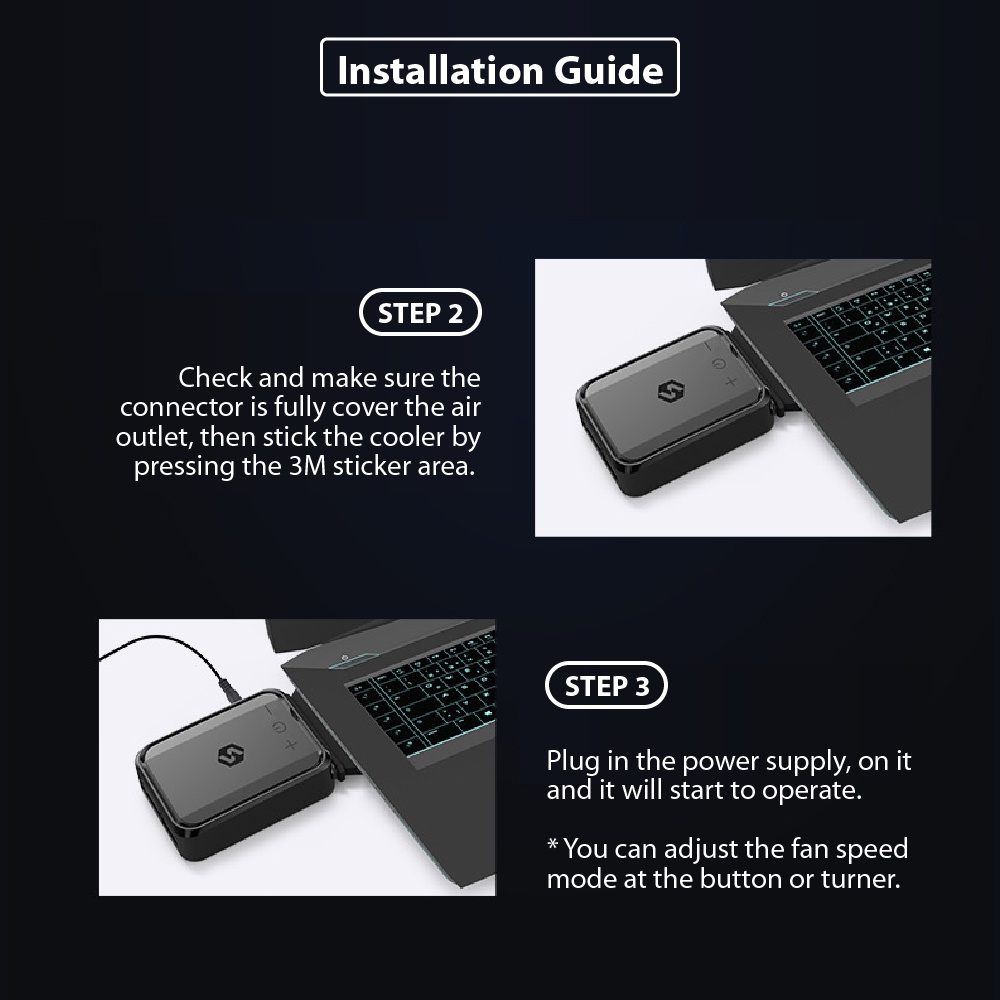 Installation Guide

STEP 2

Check and make sure the connector is fully cover the air outlet, then stick the cooler by pressing the 3M sticker area.

STEP 3

Plug in the power supply, on it and it will start to operate.

* You can adjust the fan speed mode at the button or turner.