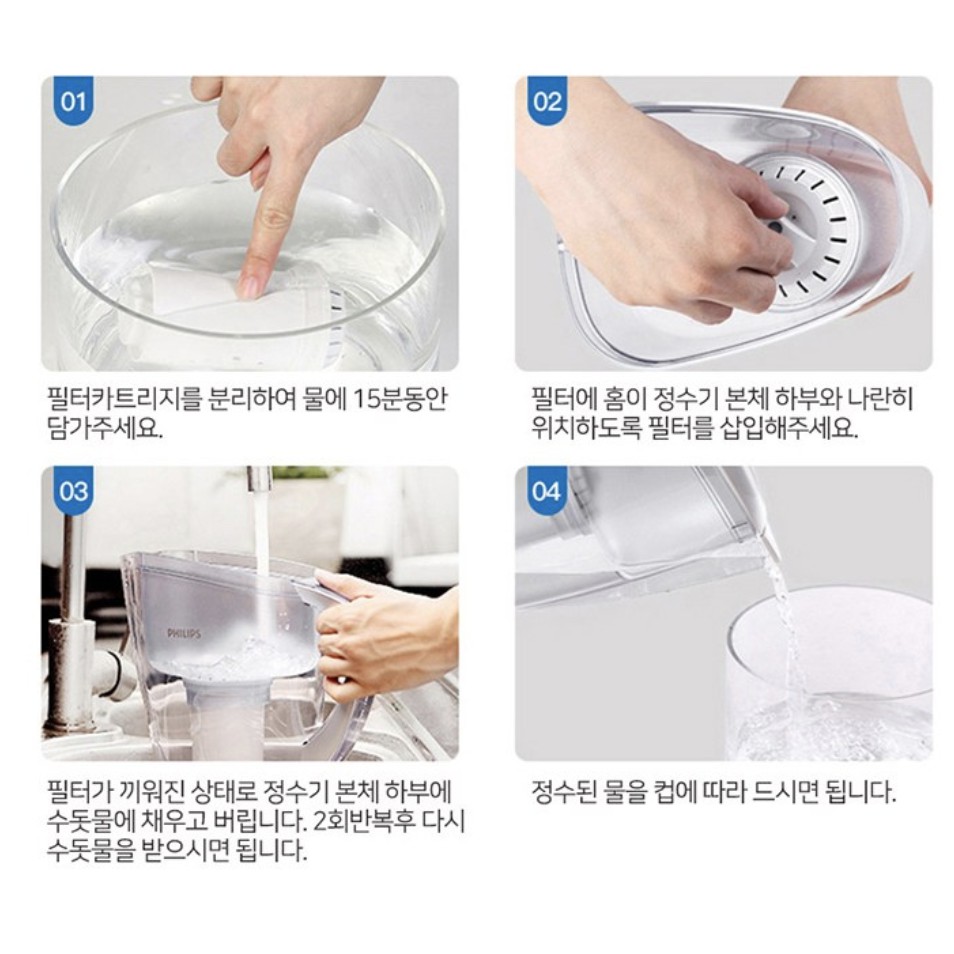 01

필터카트리지를 분리하여 물에 15분동안 담가주세요.

02

필터에 홈이 정수기 본체 하부와 나란히 위치하도록 필터를 삽입해주세요.

03

PHILIPS

필터가 끼워진 상태로 정수기 본체 하부에 수돗물에 채우고 버립니다. 2회반복후 다시 수돗물을 받으시면 됩니다.

04

정수된 물을 컵에 따라 드시면 됩니다.