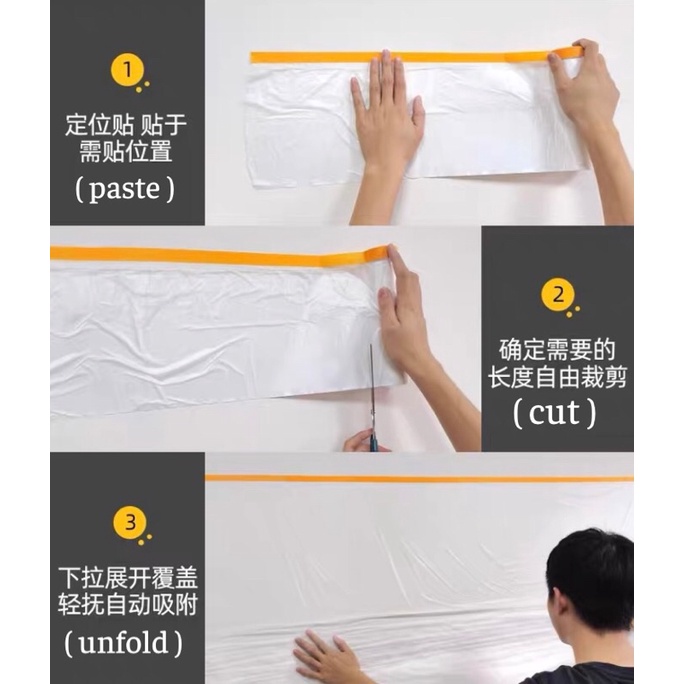 1

定位贴 贴于需贴位置

( paste )

2

确定需要的长度自由裁剪

( cut )

3

下拉展开覆盖轻抚自动吸附

( unfold )