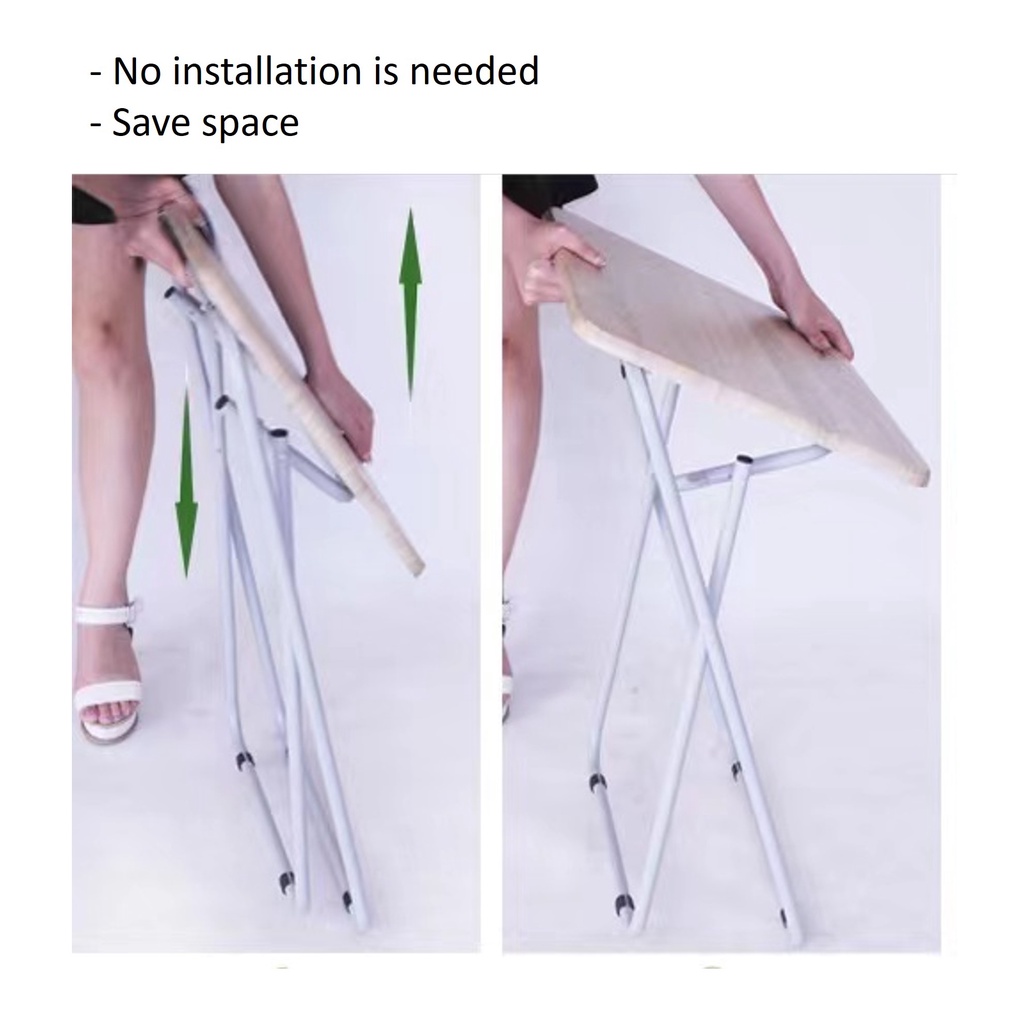 - No installation is needed
- Save space