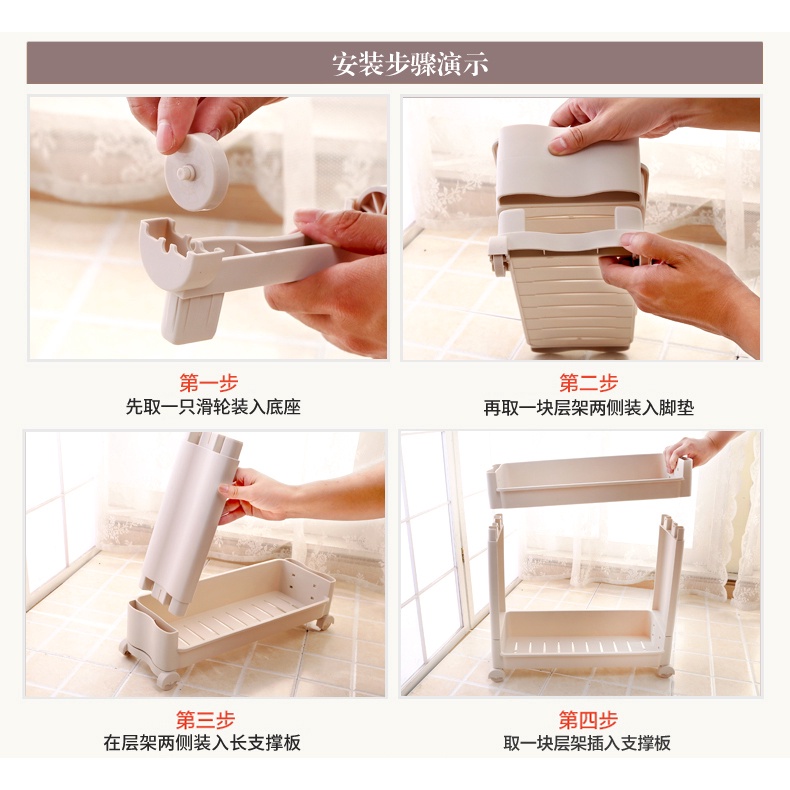 安装步骤演示

第一步
先取一只滑轮装入底座

第二步
再取一块层架两侧装入脚垫

第三步
在层架两侧装入长支撑板

第四步
取一块层架插入支撑板