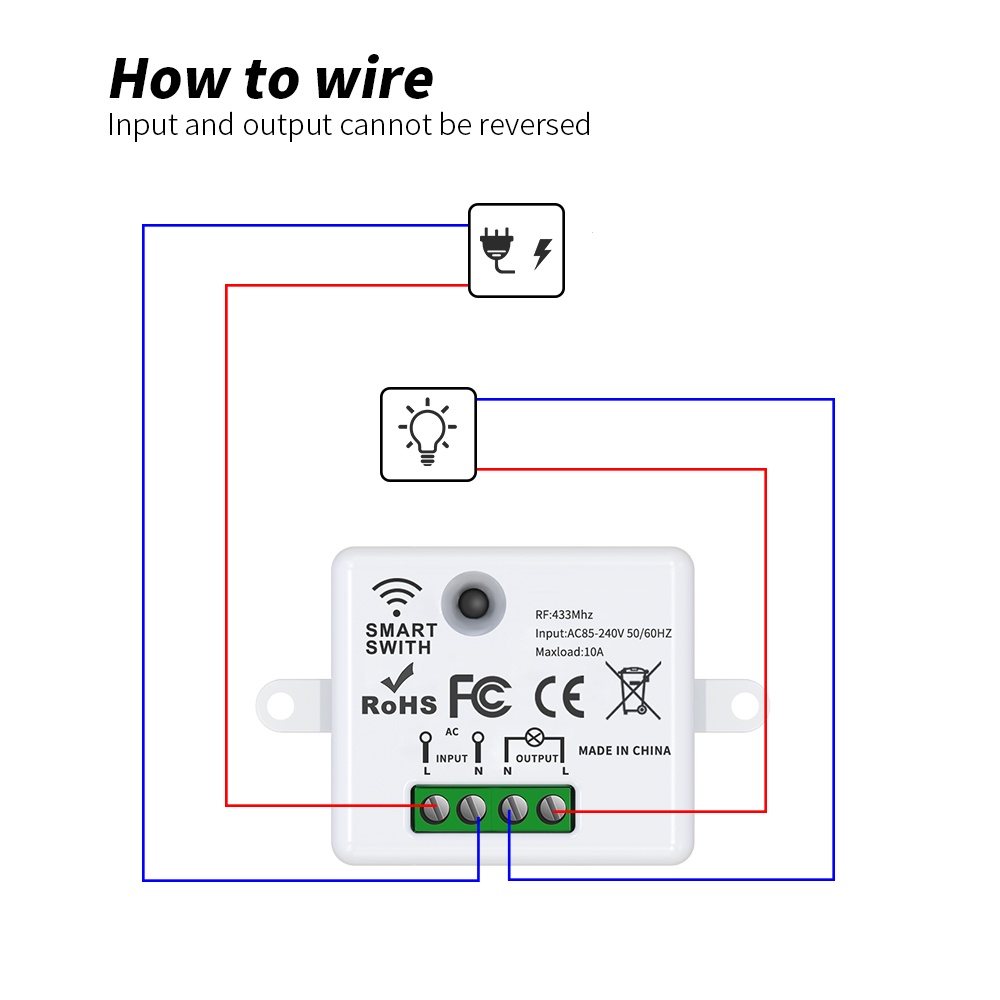 How to wire
Input and output cannot be reversed

SMART SWITH

RF:433Mhz
Input:AC85-240V 50/60HZ
Maxload:10A

RoHS FC CE

AC
INPUT
L N

OUTPUT
N L

MADE IN CHINA