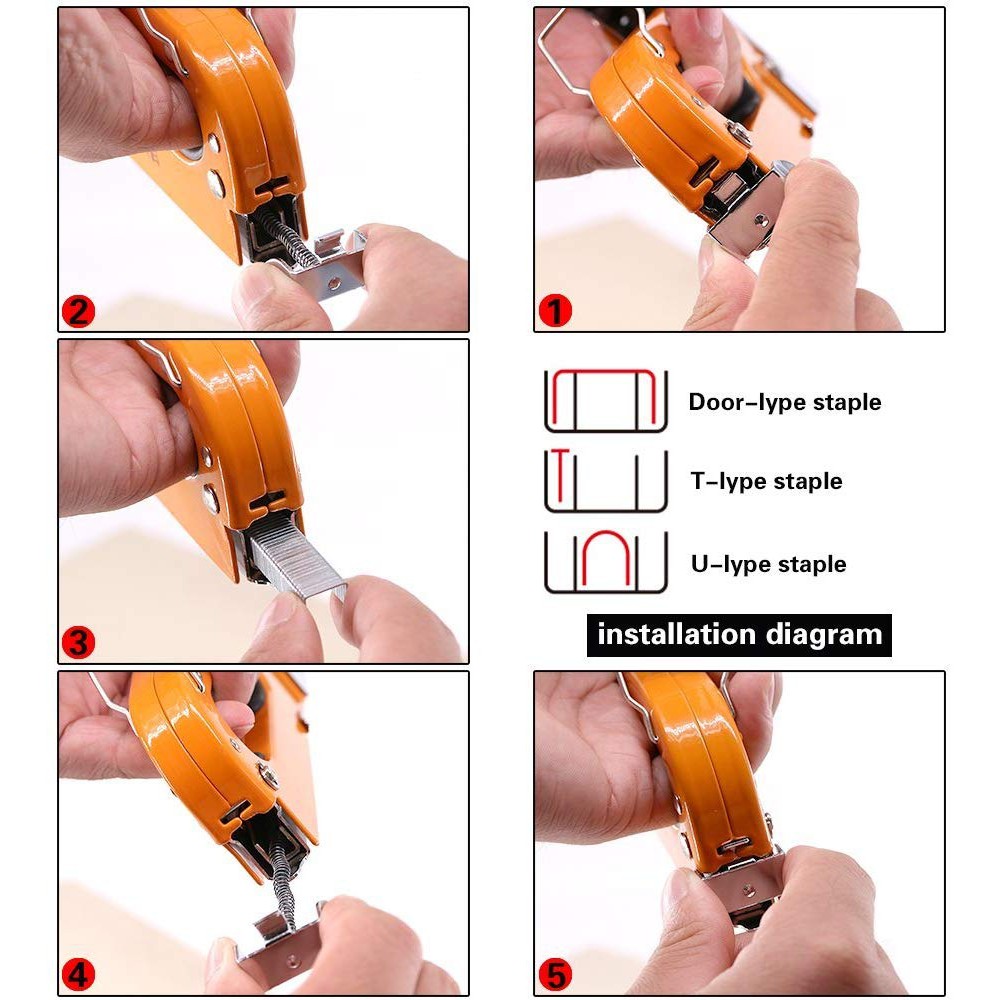 2

1

3

Door-lype staple

T-lype staple

U-lype staple

installation diagram

4

5