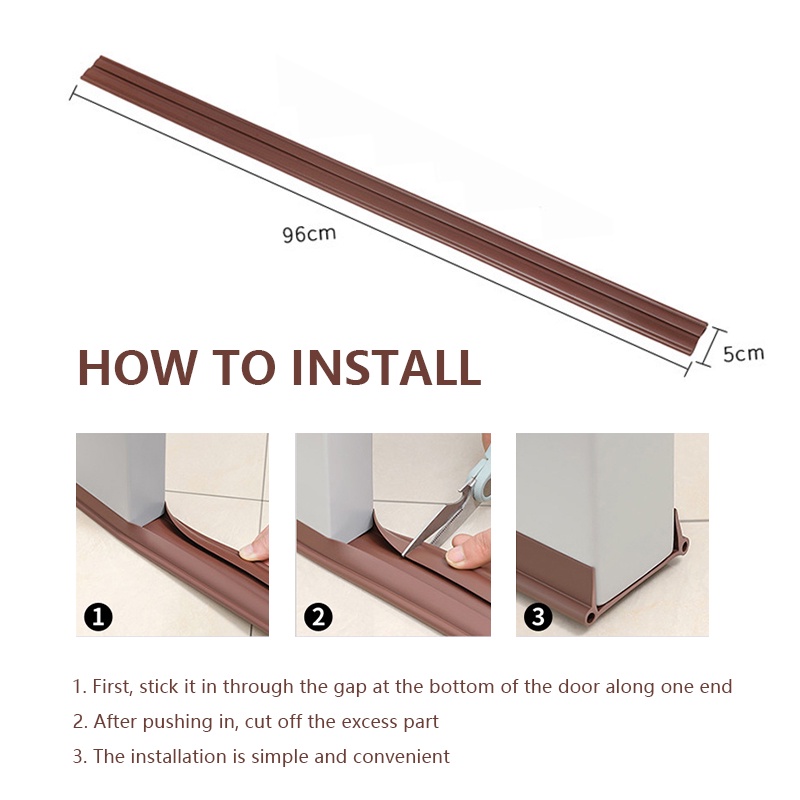 96cm

5cm

HOW TO INSTALL

1

2

3

1. First, stick it in through the gap at the bottom of the door along one end

2. After pushing in, cut off the excess part

3. The installation is simple and convenient