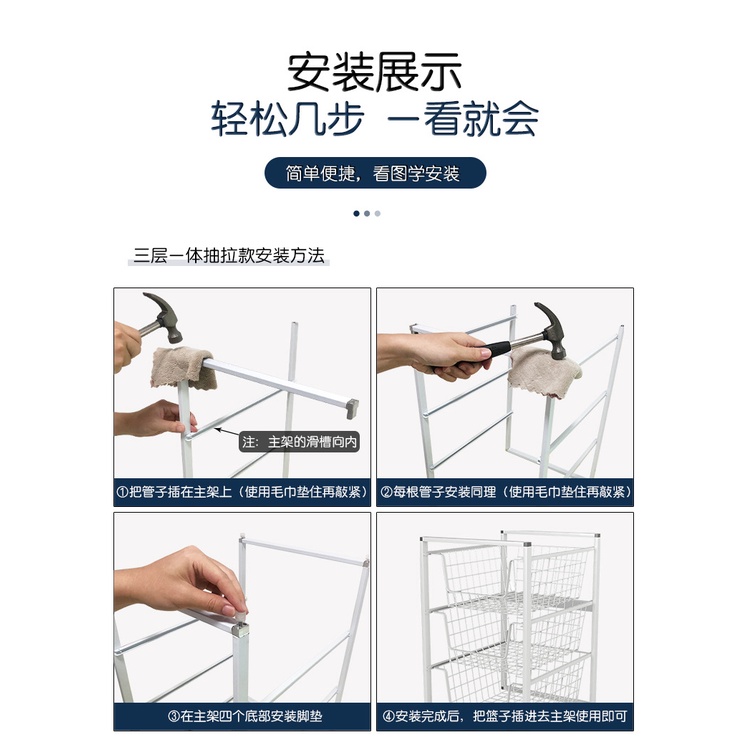 安装展示
轻松几步 一看就会

简单便捷，看图学安装

三层一体抽拉款安装方法

注：主架的滑槽向内

①把管子插在主架上（使用毛巾垫住再敲紧）

②每根管子安装同理（使用毛巾垫住再敲紧）

③在主架四个底部安装脚垫

④安装完成后，把篮子插进去主架使用即可