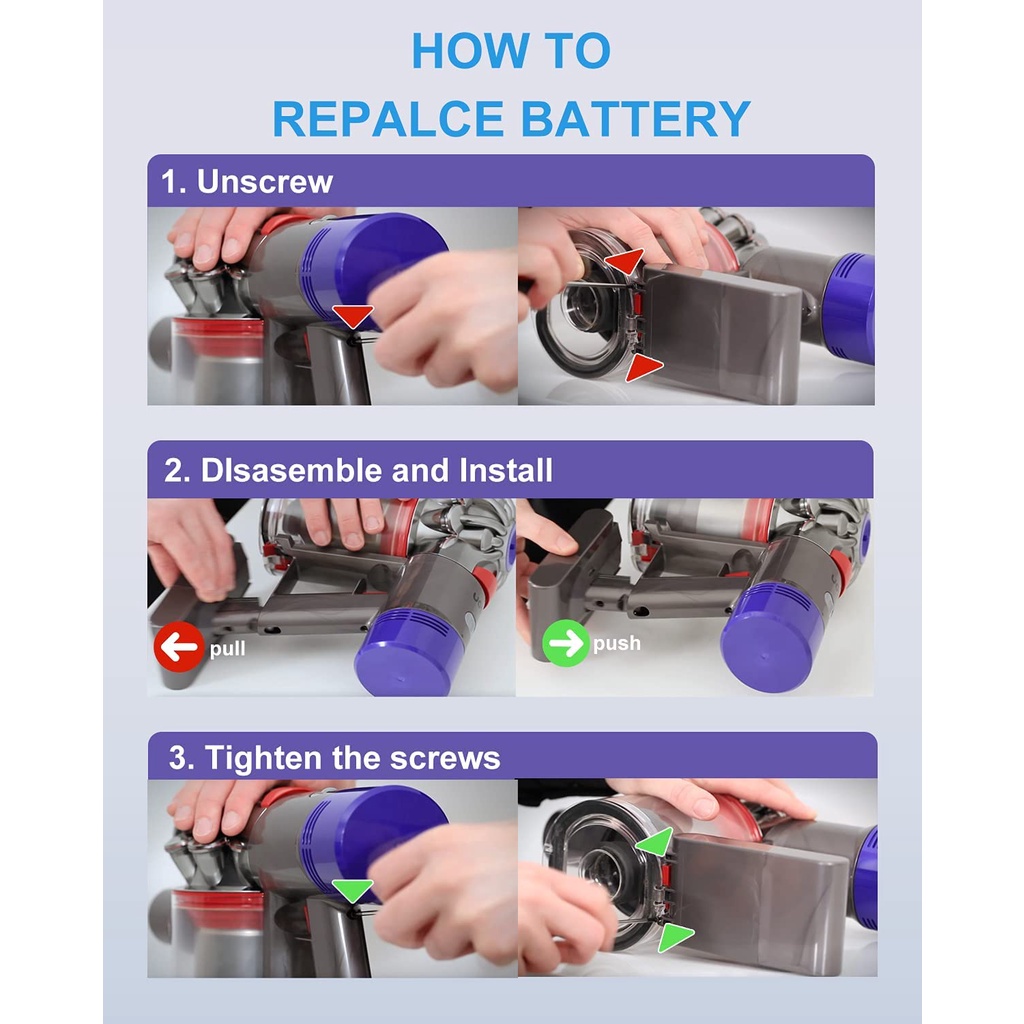 HOW TO
REPALCE BATTERY

1. Unscrew

2. DIsasemble and Install

pull

push

3. Tighten the screws