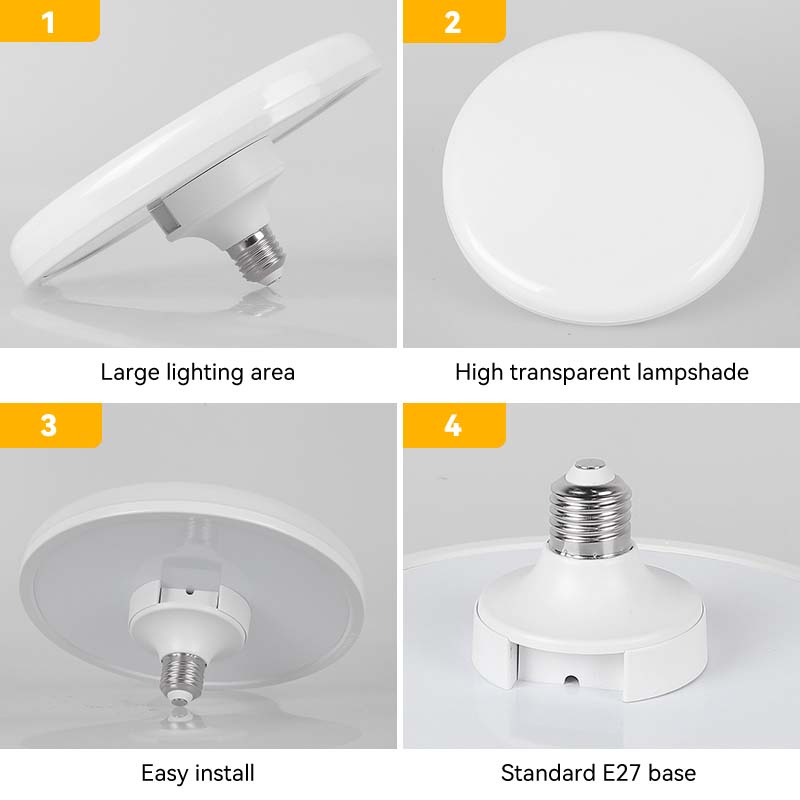 1

Large lighting area

2

High transparent lampshade

3

Easy install

4

Standard E27 base