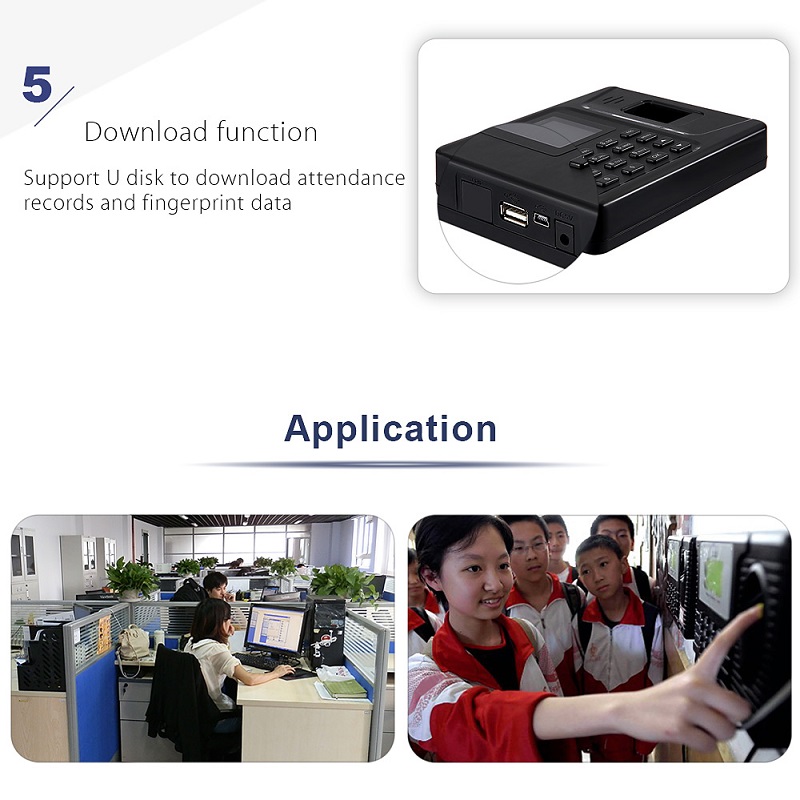 5

Download function

Support U disk to download attendance records and fingerprint data

Application