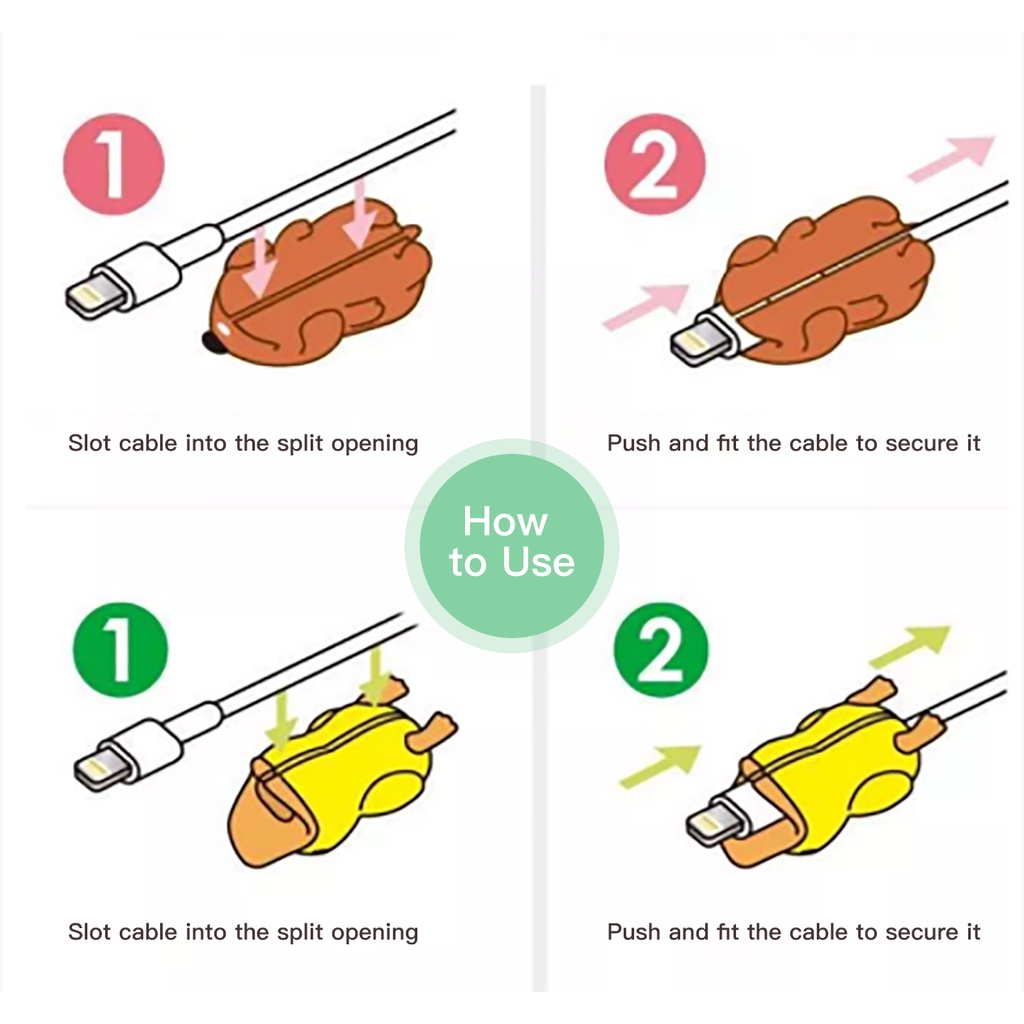 1

Slot cable into the split opening

2

Push and fit the cable to secure it

How to Use

1

Slot cable into the split opening

2

Push and fit the cable to secure it