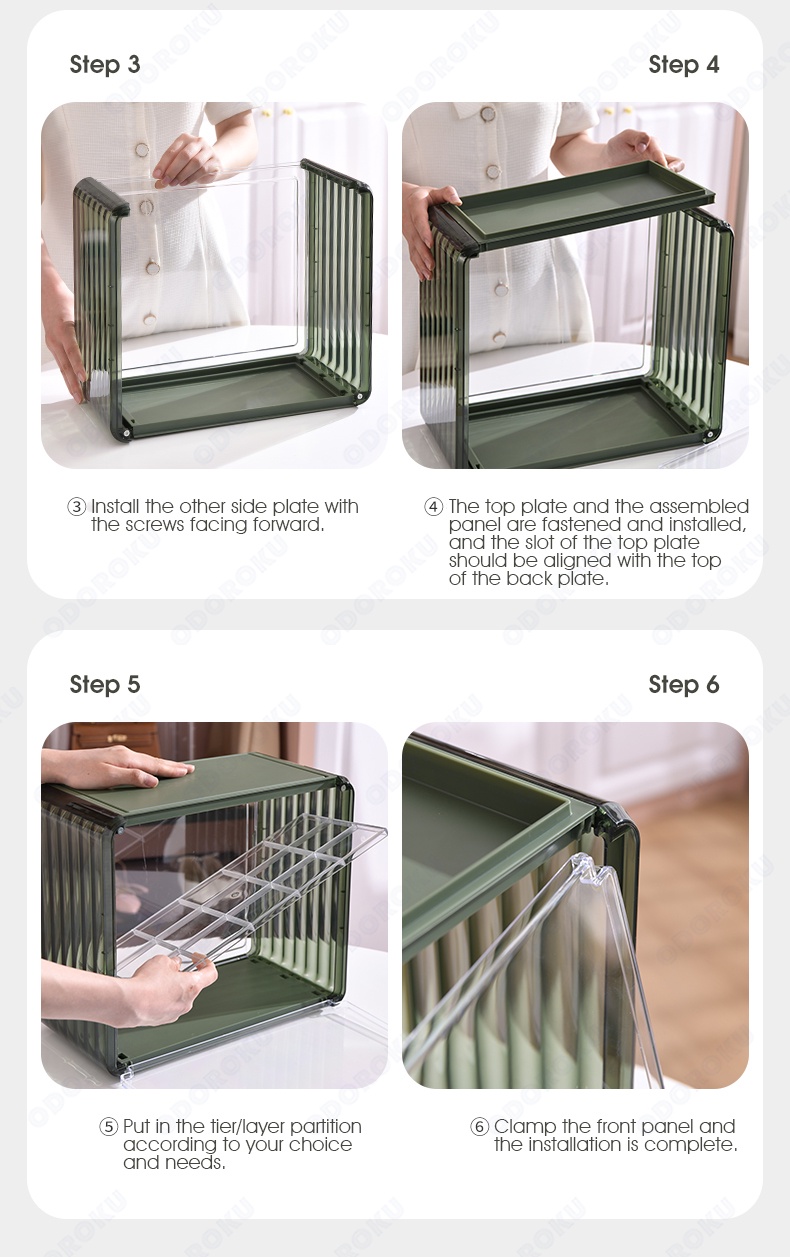 Step 3

Step 4

③ Install the other side plate with the screws facing forward.

④ The top plate and the assembled panel are fastened and installed, and the slot of the top plate should be aligned with the top of the back plate.

Step 5

Step 6

⑤ Put in the tier/layer partition according to your choice and needs.

⑥ Clamp the front panel and the installation is complete.

ODOROKU