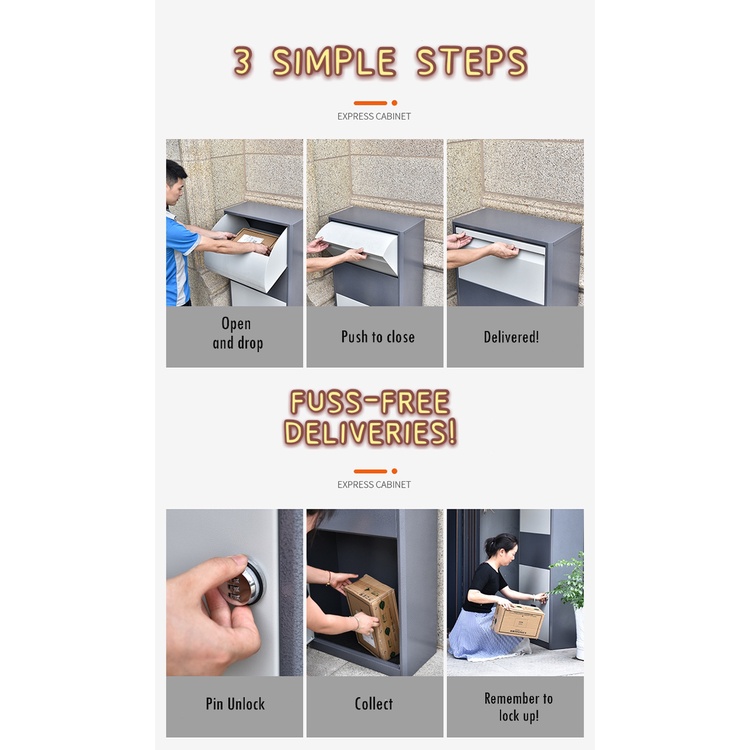 3 SIMPLE STEPS

EXPRESS CABINET

Open and drop

Push to close

Delivered!

FUSS-FREE DELIVERIES!

EXPRESS CABINET

Pin Unlock

Collect

Remember to lock up!