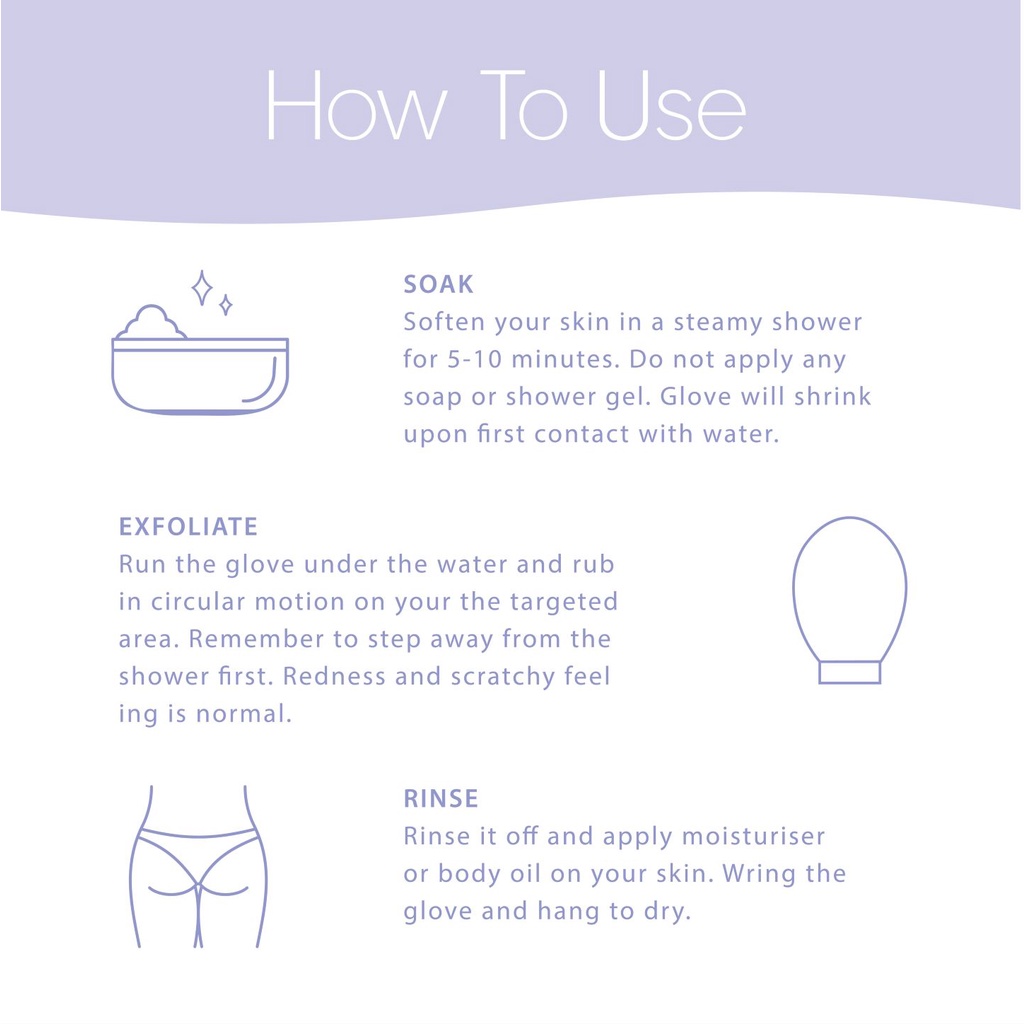 How To Use

SOAK
Soften your skin in a steamy shower for 5-10 minutes. Do not apply any soap or shower gel. Glove will shrink upon first contact with water.

EXFOLIATE
Run the glove under the water and rub in circular motion on your the targeted area. Remember to step away from the shower first. Redness and scratchy feel ing is normal.

RINSE
Rinse it off and apply moisturiser or body oil on your skin. Wring the glove and hang to dry.