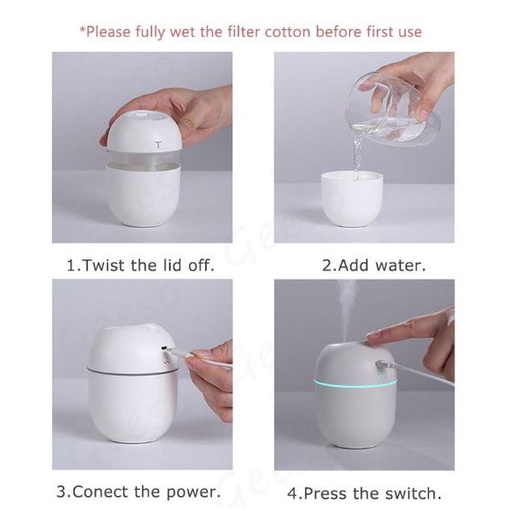 *Please fully wet the filter cotton before first use

1.Twist the lid off.

2.Add water.

3.Conect the power.

4.Press the switch.