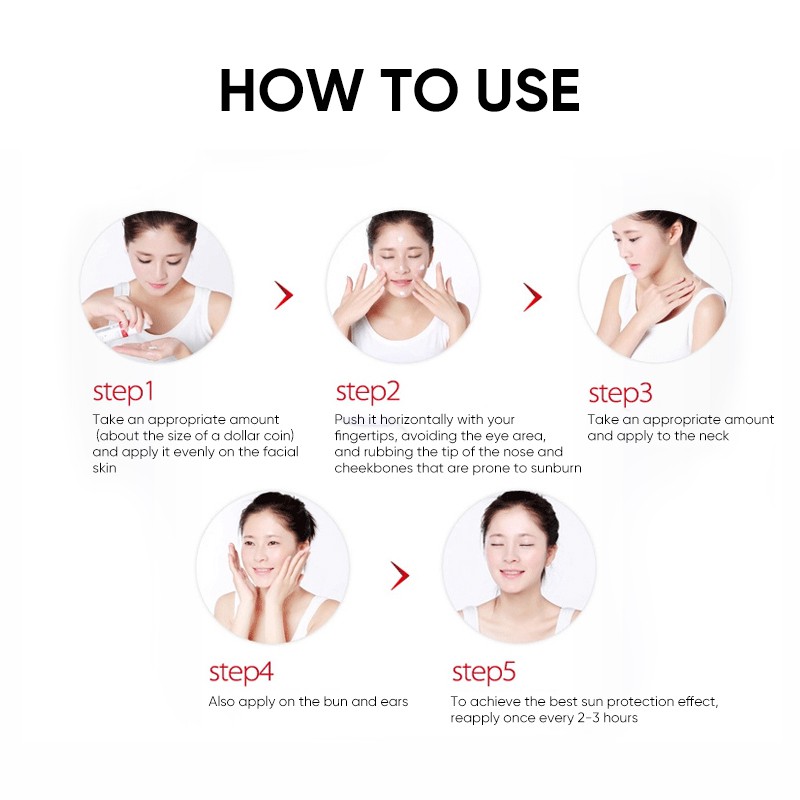 HOW TO USE

step1
Take an appropriate amount (about the size of a dollar coin) and apply it evenly on the facial skin

step2
Push it horizontally with your fingertips, avoiding the eye area, and rubbing the tip of the nose and cheekbones that are prone to sunburn

step3
Take an appropriate amount and apply to the neck

step4
Also apply on the bun and ears

step5
To achieve the best sun protection effect, reapply once every 2-3 hours