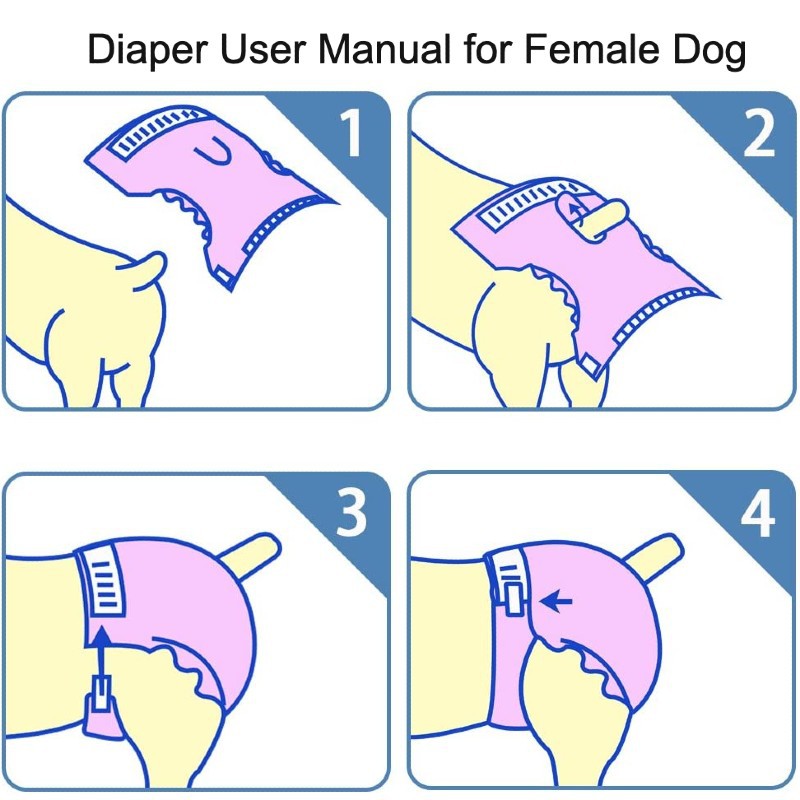 Diaper User Manual for Female Dog

1

2

3

4