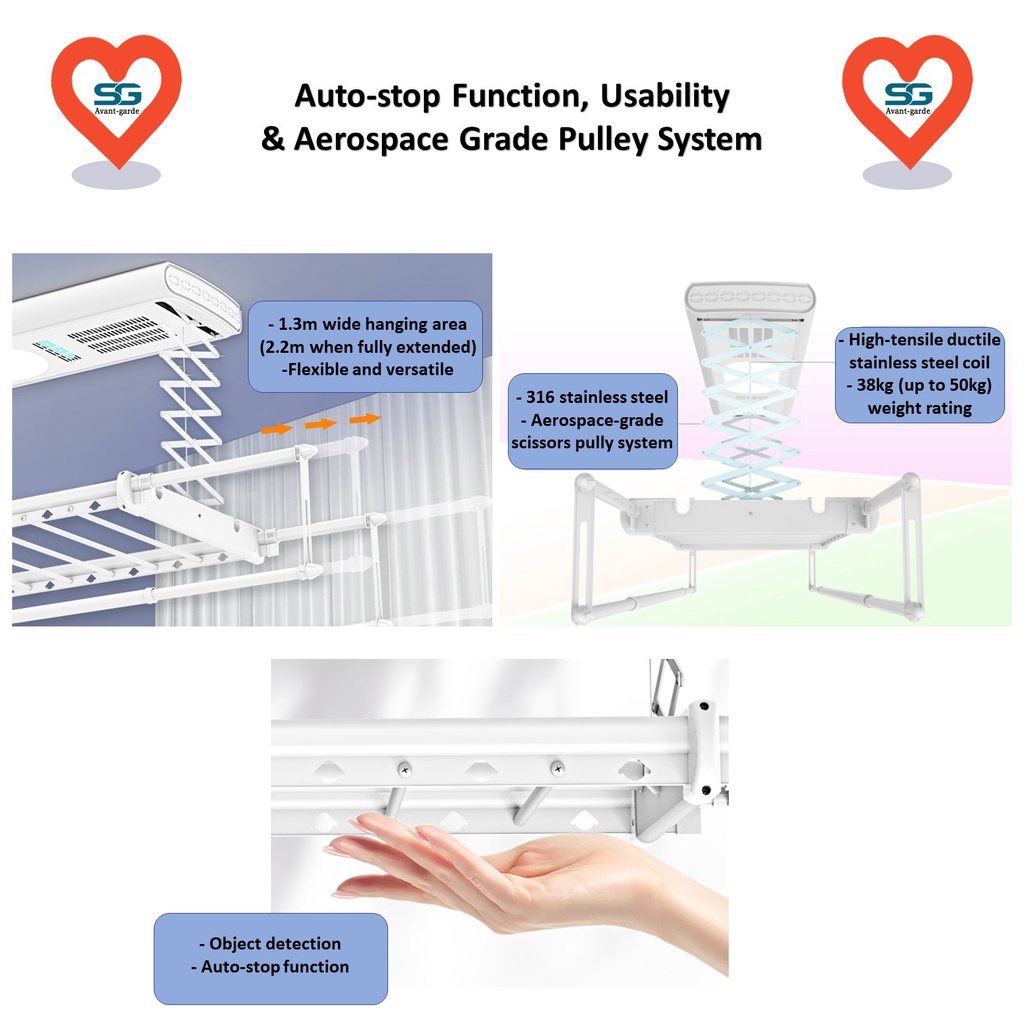 SG
Avant-garde

Auto-stop Function, Usability
& Aerospace Grade Pulley System

SG
Avant-garde

- 1.3m wide hanging area
(2.2m when fully extended)
-Flexible and versatile

- 316 stainless steel
- Aerospace-grade scissors pully system

- High-tensile ductile stainless steel coil
- 38kg (up to 50kg) weight rating

- Object detection
- Auto-stop function