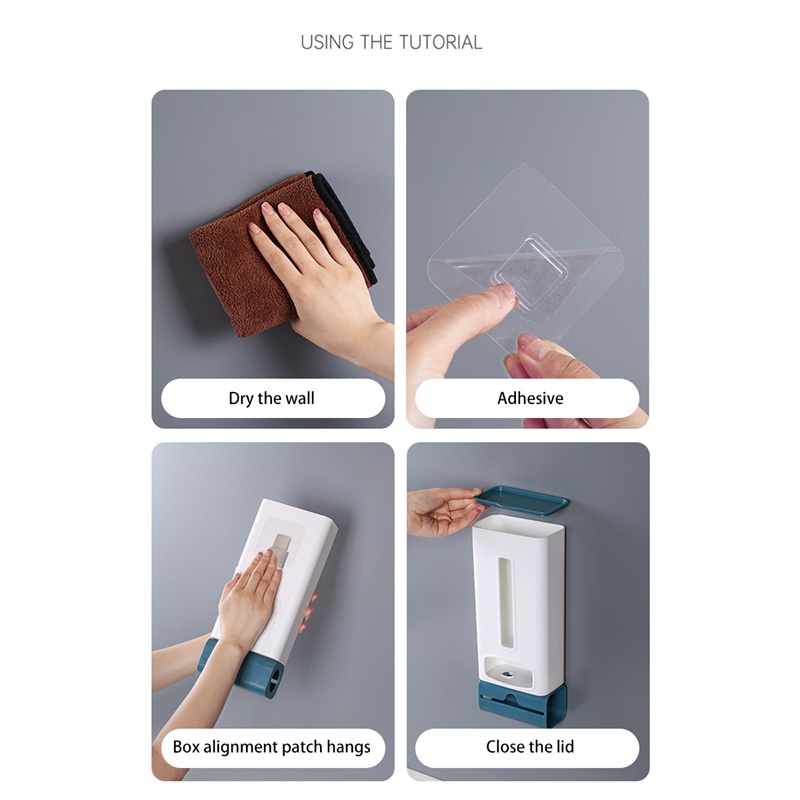 USING THE TUTORIAL

Dry the wall

Adhesive

Box alignment patch hangs

Close the lid