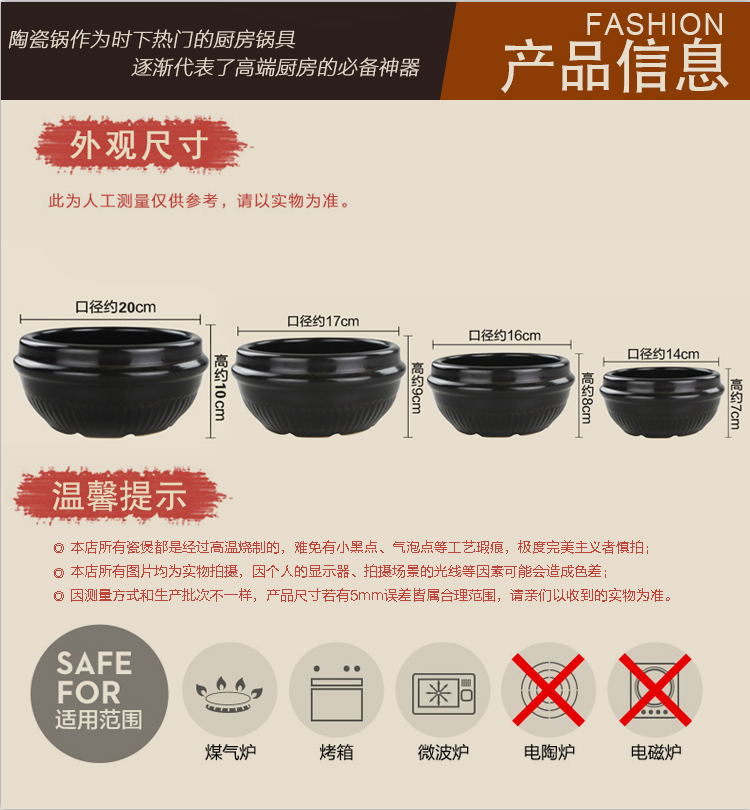 陶瓷锅作为时下热门的厨房锅具
逐渐代表了高端厨房的必备神器

FASHION
产品信息

外观尺寸

此为人工测量仅供参考，请以实物为准。

口径约20cm
高约10cm
口径约17cm
高约9cm
口径约16cm
高约8cm
口径约14cm
高约7cm

温馨提示

◎ 本店所有瓷煲都是经过高温烧制的，难免有小黑点、气泡点等工艺瑕疵，极度完美主义者慎拍；
◎ 本店所有图片均为实物拍摄，因个人的显示器、拍摄场景的光线等因素可能会造成色差；
◎ 因测量方式和生产批次不一样，产品尺寸若有5mm误差皆属合理范围，请亲们以收到的实物为准。

SAFE FOR
适用范围

煤气炉
烤箱
微波炉
电陶炉
电磁炉