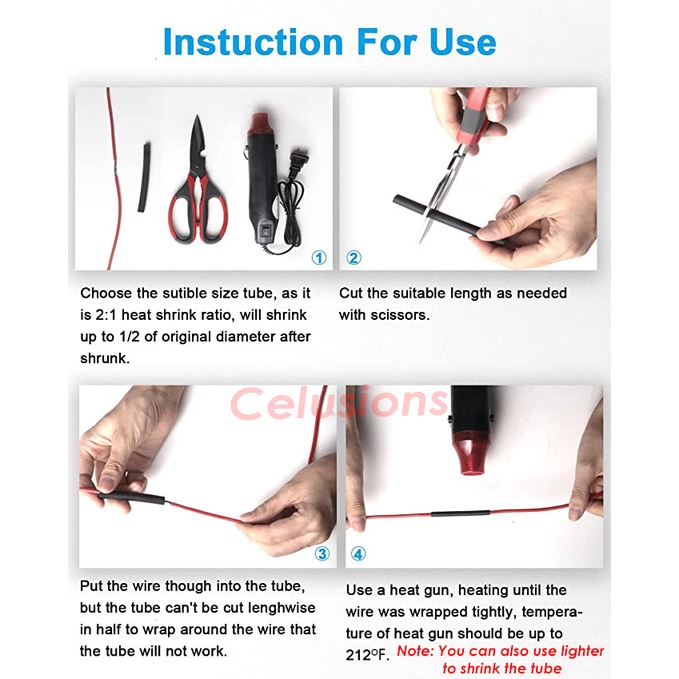 Instuction For Use

①

②

Choose the sutible size tube, as it is 2:1 heat shrink ratio, will shrink up to 1/2 of original diameter after shrunk.

Cut the suitable length as needed with scissors.

Celusions

③

④

Put the wire though into the tube, but the tube can't be cut lenghwise in half to wrap around the wire that the tube will not work.

Use a heat gun, heating until the wire was wrapped tightly, temperature of heat gun should be up to 212°F. Note: You can also use lighter to shrink the tube