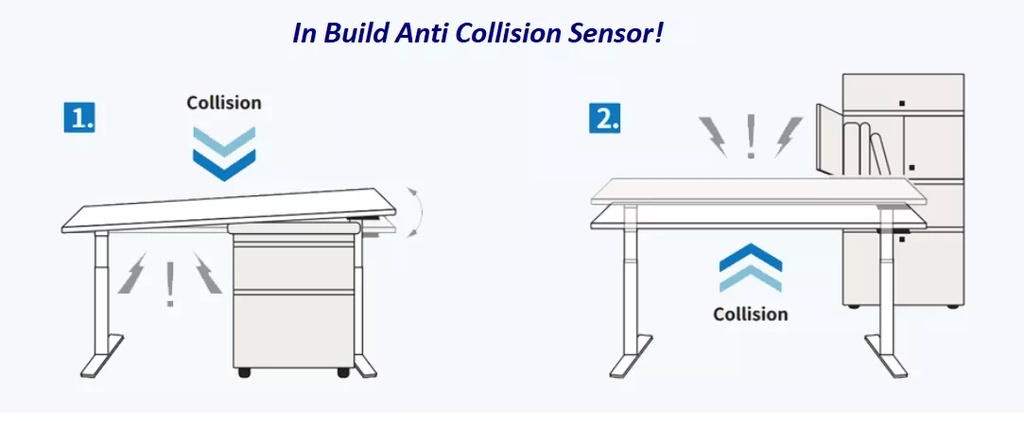 In Build Anti Collision Sensor!

1.

Collision

!

2.

!

Collision