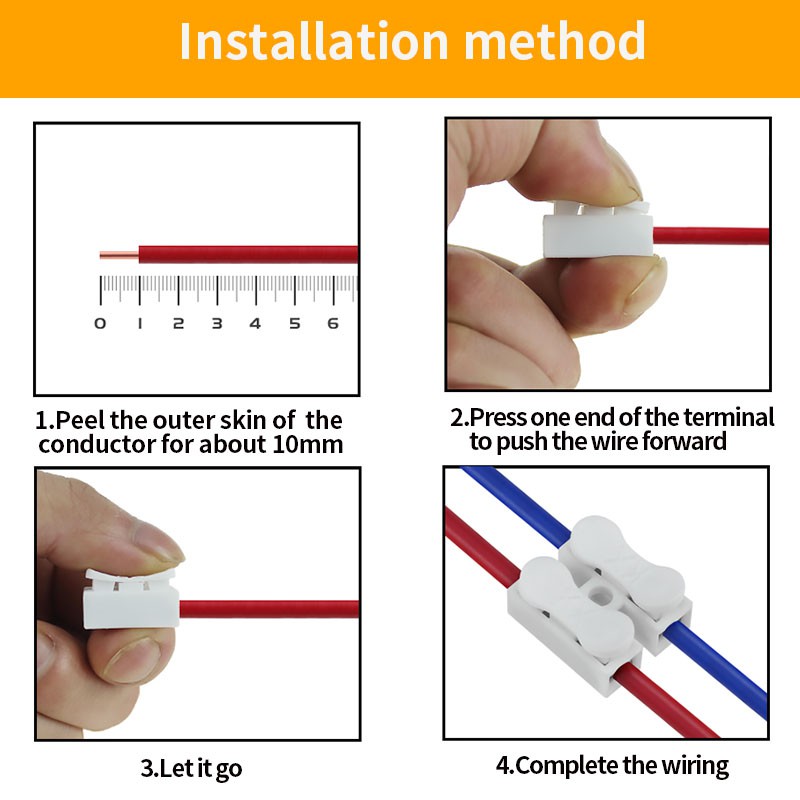 Installation method

0 1 2 3 4 5 6

1.Peel the outer skin of the conductor for about 10mm

2.Press one end of the terminal to push the wire forward

3.Let it go

4.Complete the wiring