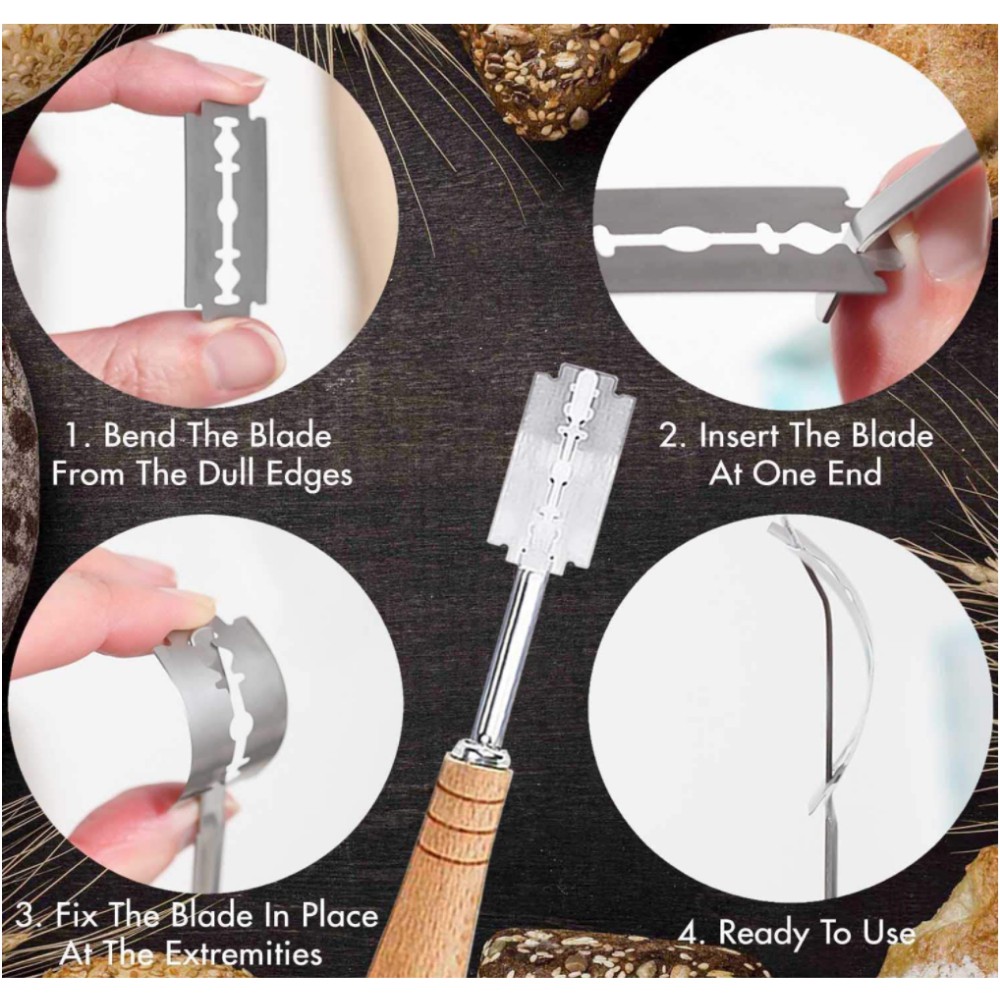 1. Bend The Blade From The Dull Edges

2. Insert The Blade At One End

3. Fix The Blade In Place At The Extremities

4. Ready To Use