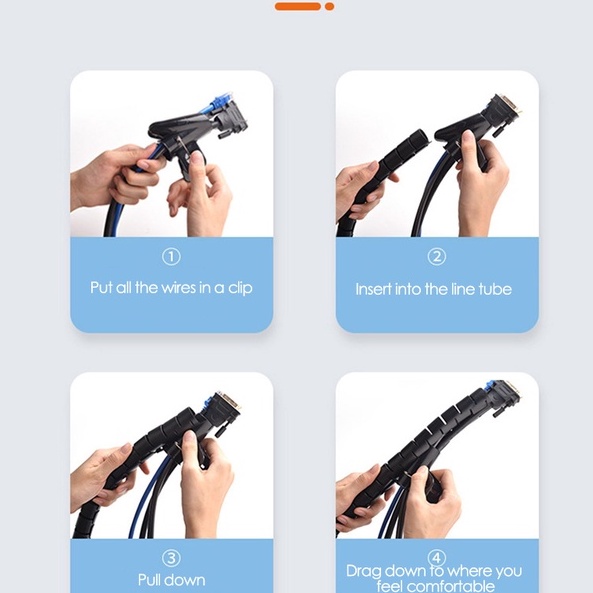 ①
Put all the wires in a clip

②
Insert into the line tube

③
Pull down

④
Drag down to where you feel comfortable