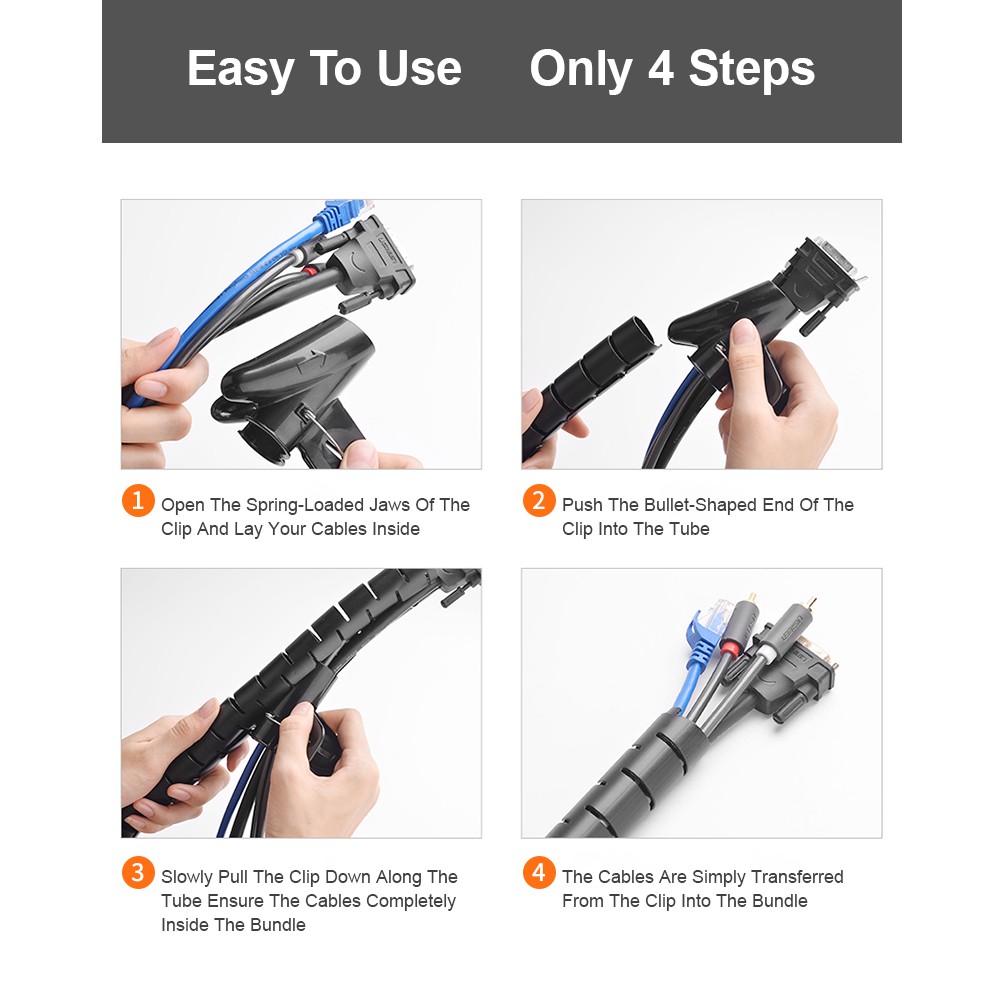 Easy To Use Only 4 Steps

1 Open The Spring-Loaded Jaws Of The Clip And Lay Your Cables Inside

2 Push The Bullet-Shaped End Of The Clip Into The Tube

3 Slowly Pull The Clip Down Along The Tube Ensure The Cables Completely Inside The Bundle

4 The Cables Are Simply Transferred From The Clip Into The Bundle