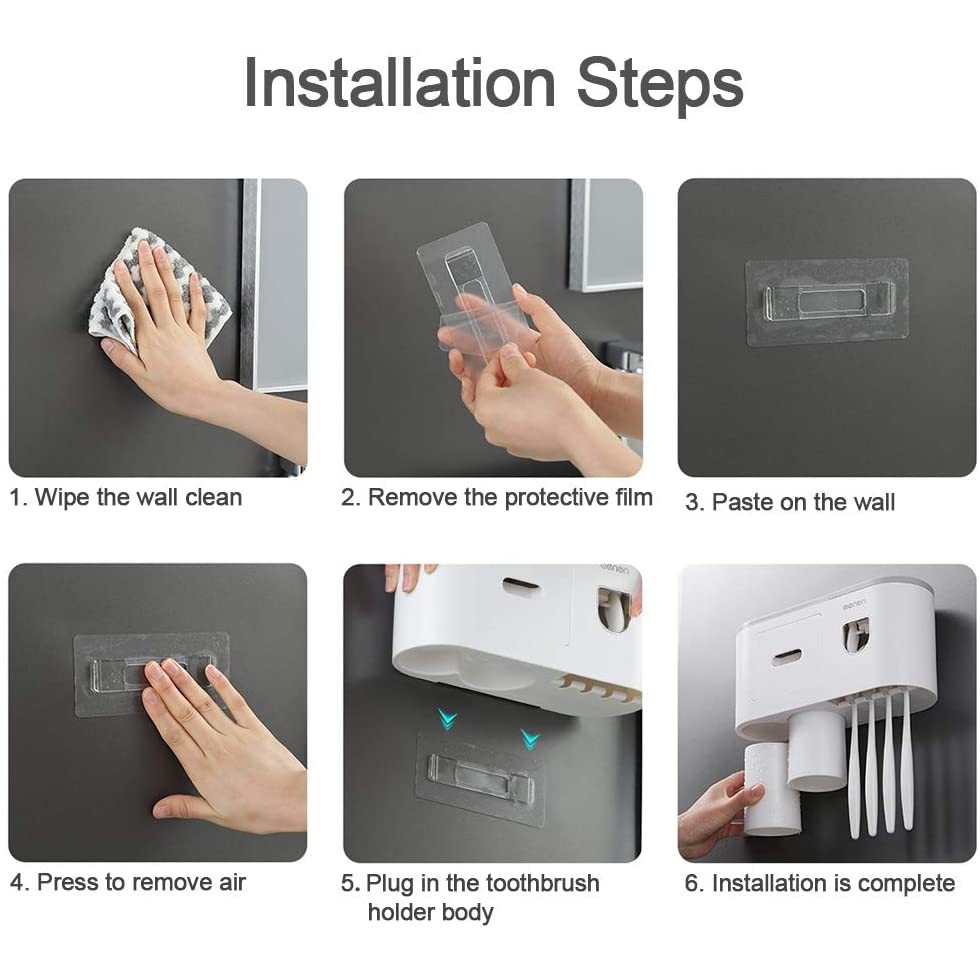 Installation Steps

1. Wipe the wall clean

2. Remove the protective film

3. Paste on the wall

4. Press to remove air

5. Plug in the toothbrush holder body

6. Installation is complete