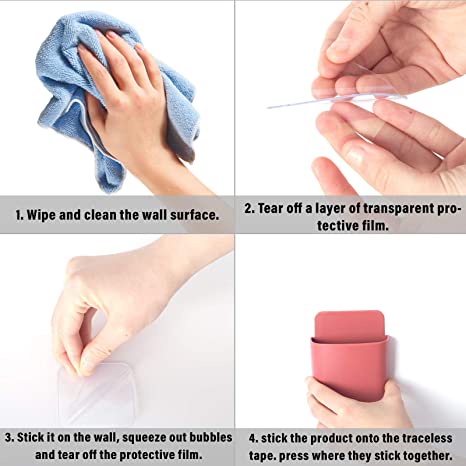 1. Wipe and clean the wall surface.

2. Tear off a layer of transparent protective film.

3. Stick it on the wall, squeeze out bubbles and tear off the protective film.

4. stick the product onto the traceless tape. press where they stick together.