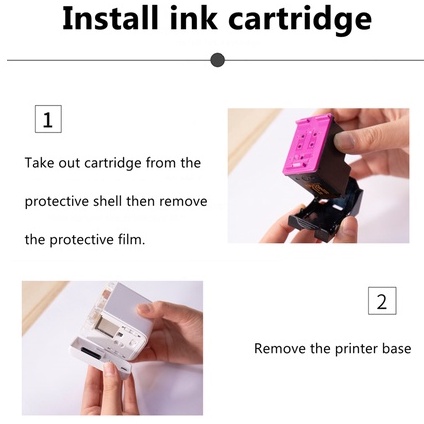 Install ink cartridge

1

Take out cartridge from the protective shell then remove the protective film.

2

Remove the printer base